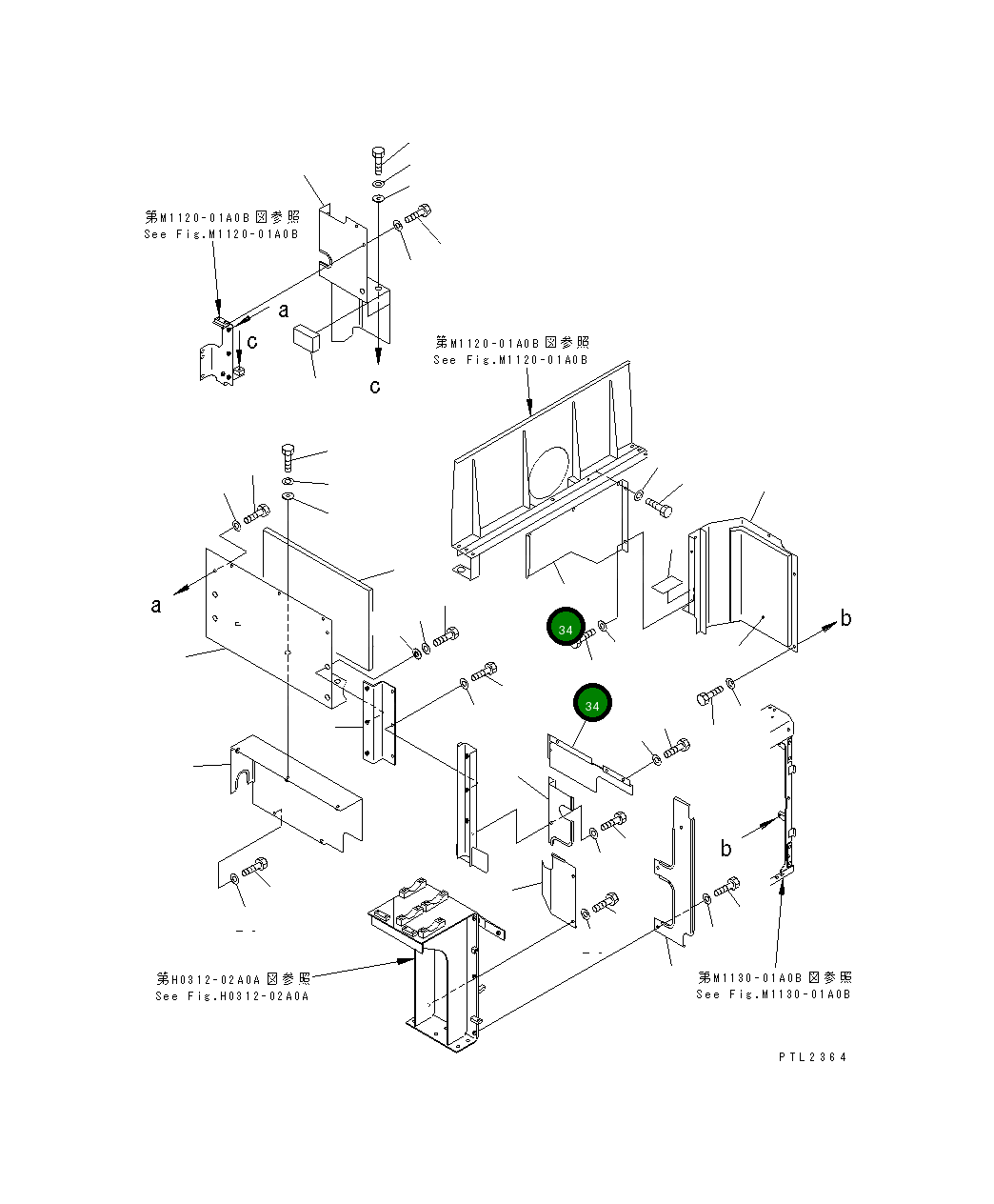 第M1120-01A0B図参照
See Fig.M1120-01A0B

a

c

c

第M1120-01A0B図参照
See Fig.M1120-01A0B

a

34

b

34

b

第H0312-02A0A図参照
See Fig.H0312-02A0A

第M1130-01A0B図参照
See Fig.M1130-01A0B

PTL2364