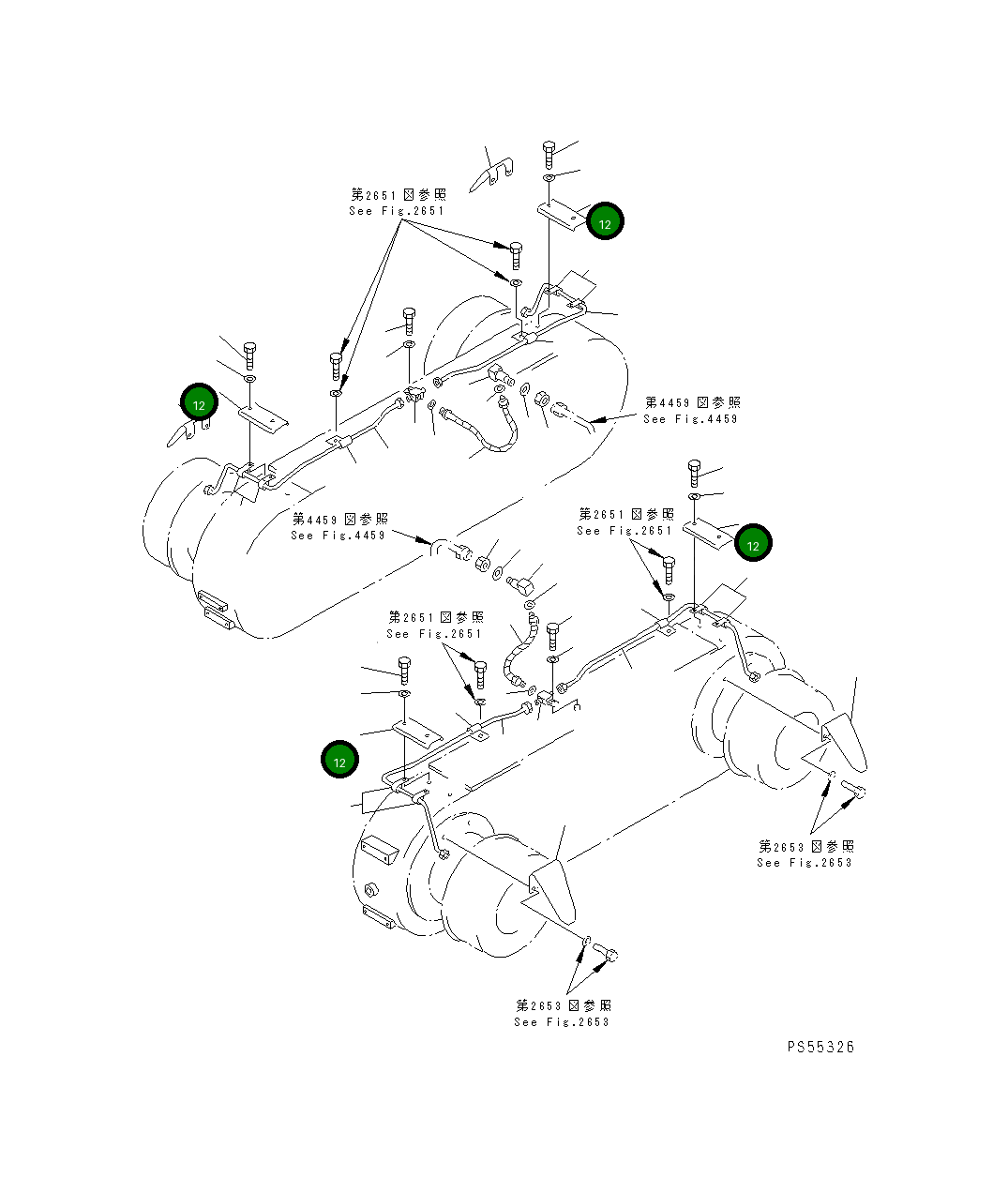 第2651図参照
See Fig.2651

12

12

第4459図参照
See Fig.4459

第4459図参照
See Fig.4459

第2651図参照
See Fig.2651

12

第2651図参照
See Fig.2651

12

第2653図参照
See Fig.2653

第2653図参照
See Fig.2653

PS55326