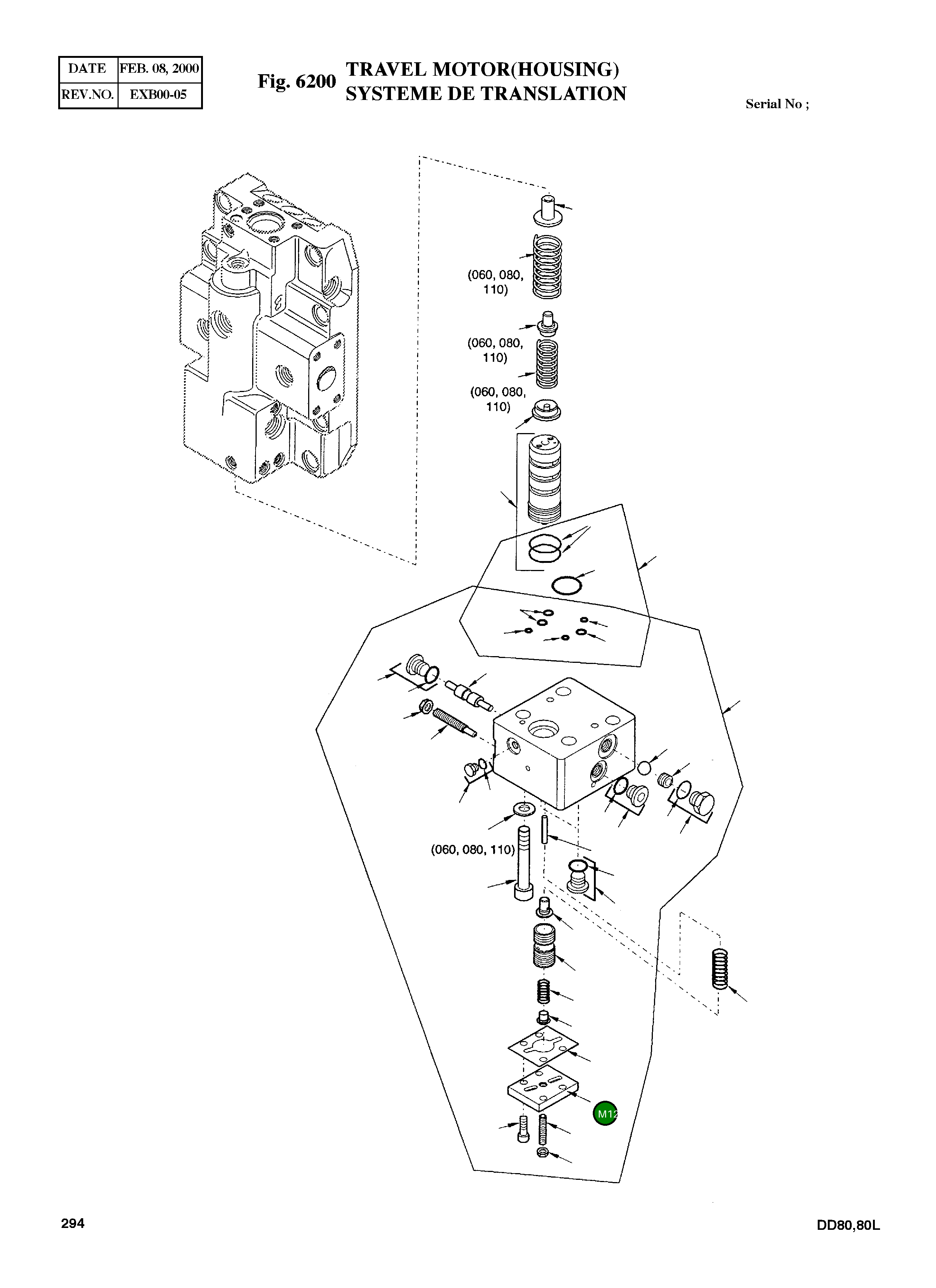 | DATE | FEB. 08, 2000 |
|---|---|
| REV.NO. | EXB00-05 |

Fig. 6200 TRAVEL MOTOR(HOUSING)
SYSTEME DE TRANSLATION

Serial No ;

(060, 080, 110)

(060, 080, 110)

(060, 080, 110)

(060, 080, 110)

M12

294

DD80,80L