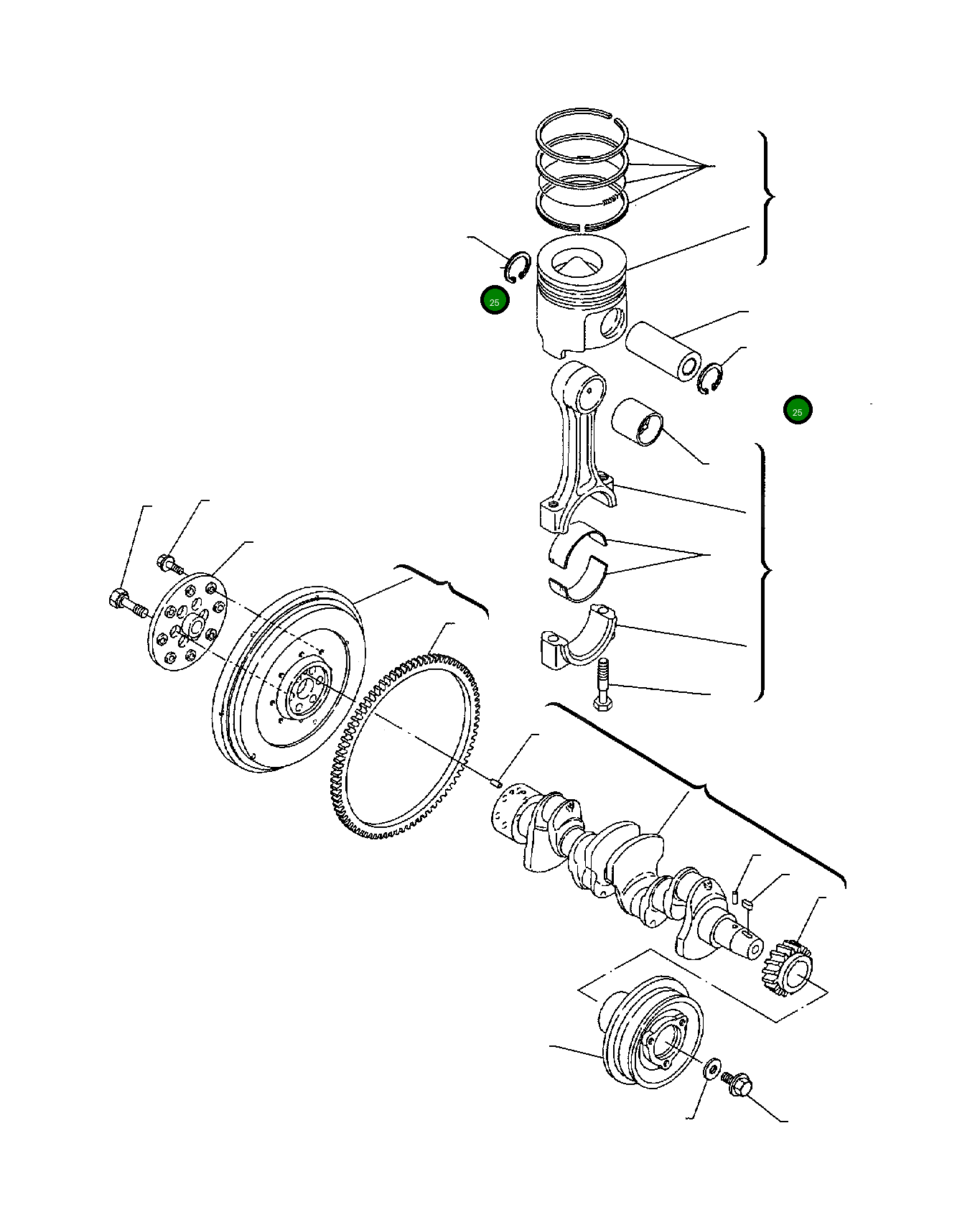 25

25