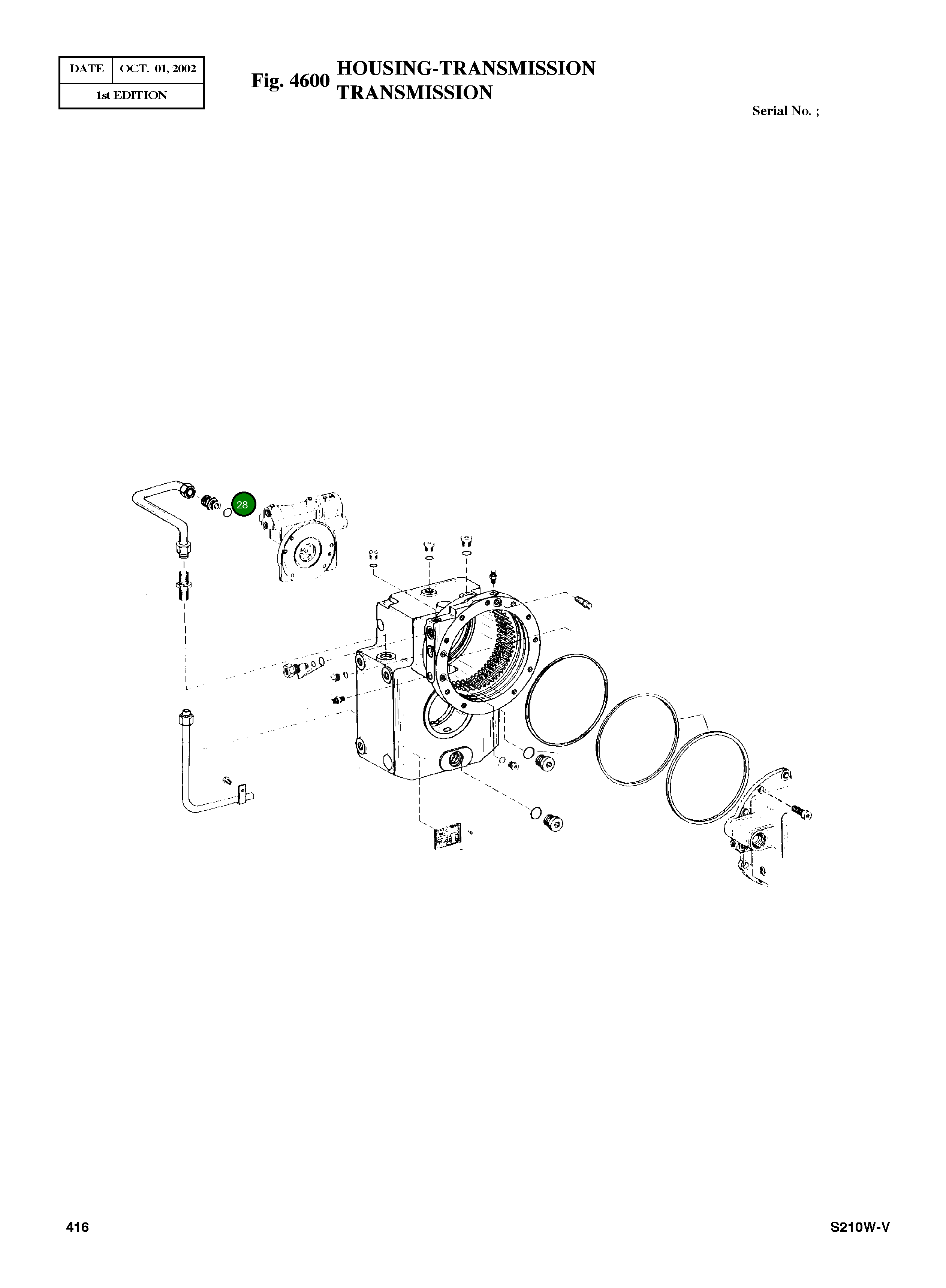 | DATE | OCT. 01, 2002 |
|---|---|
| 1st EDITION | |

Fig. 4600 HOUSING-TRANSMISSION TRANSMISSION

Serial No. ;

28

416

S210W-V