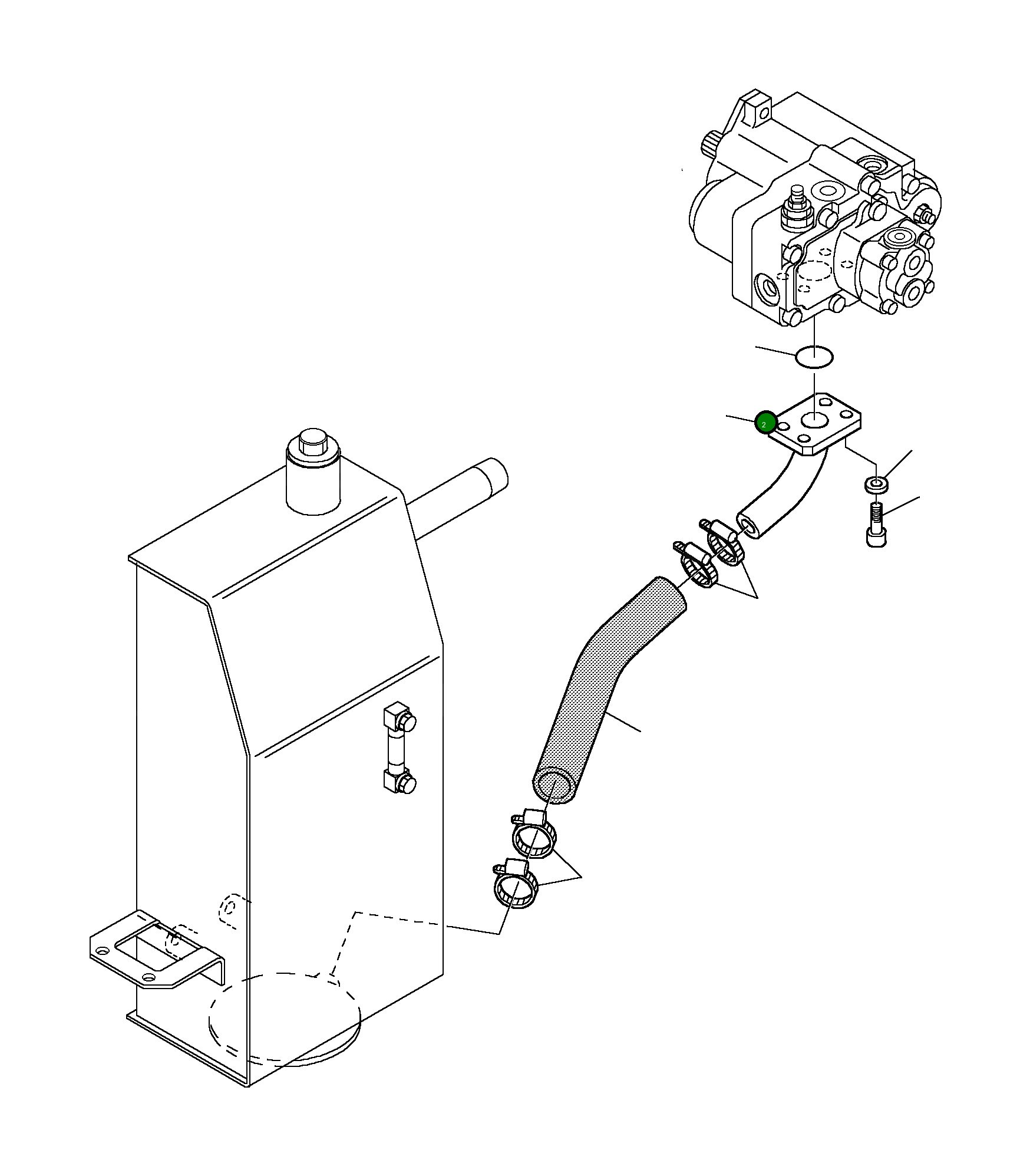 2