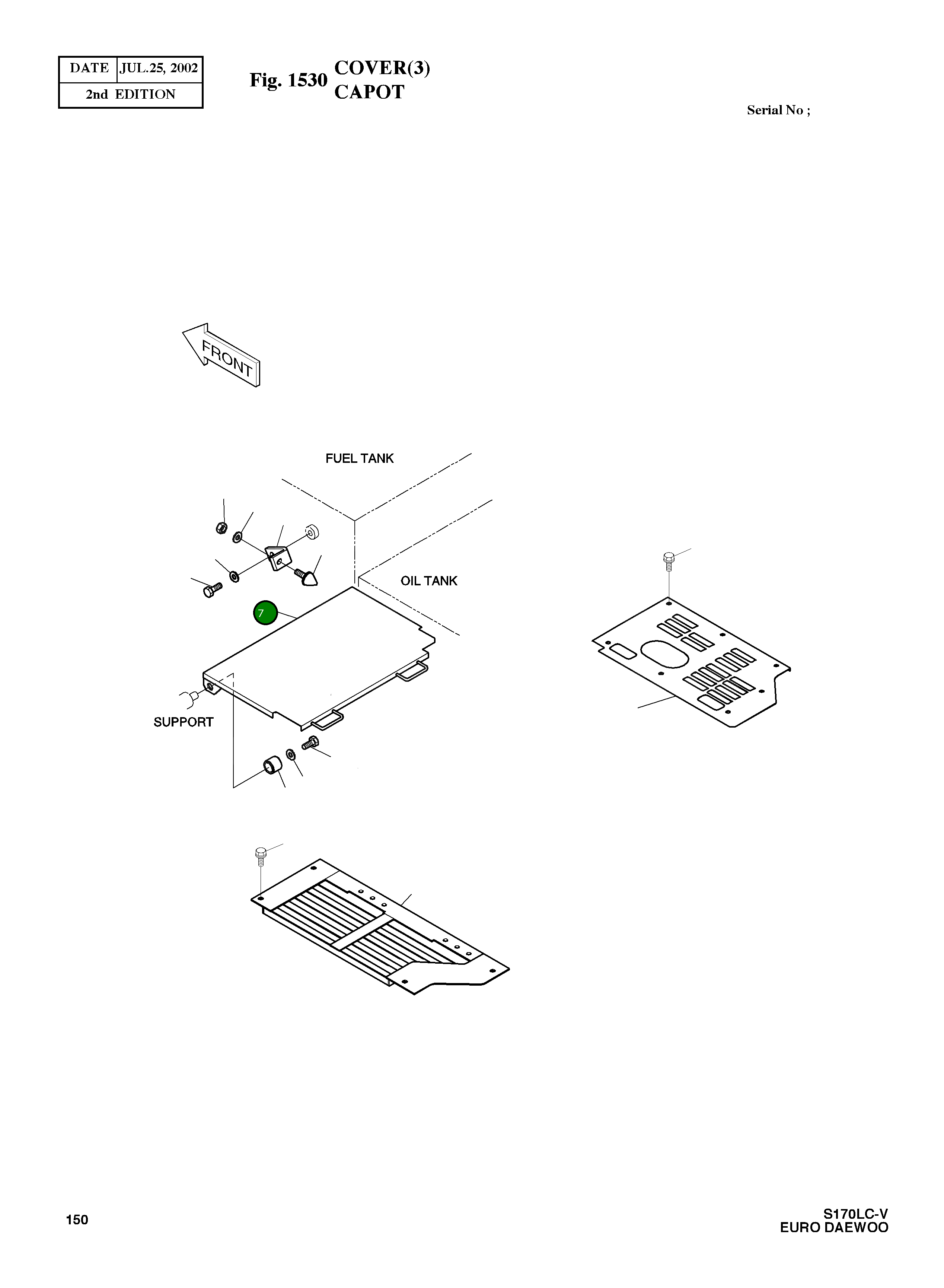 | DATE | JUL.25, 2002 |
|---|---|
| 2nd EDITION | |

Fig. 1530 COVER(3) CAPOT

Serial No ;

FRONT

FUEL TANK

OIL TANK

7

SUPPORT

150

S170LC-V
EURO DAEWOO