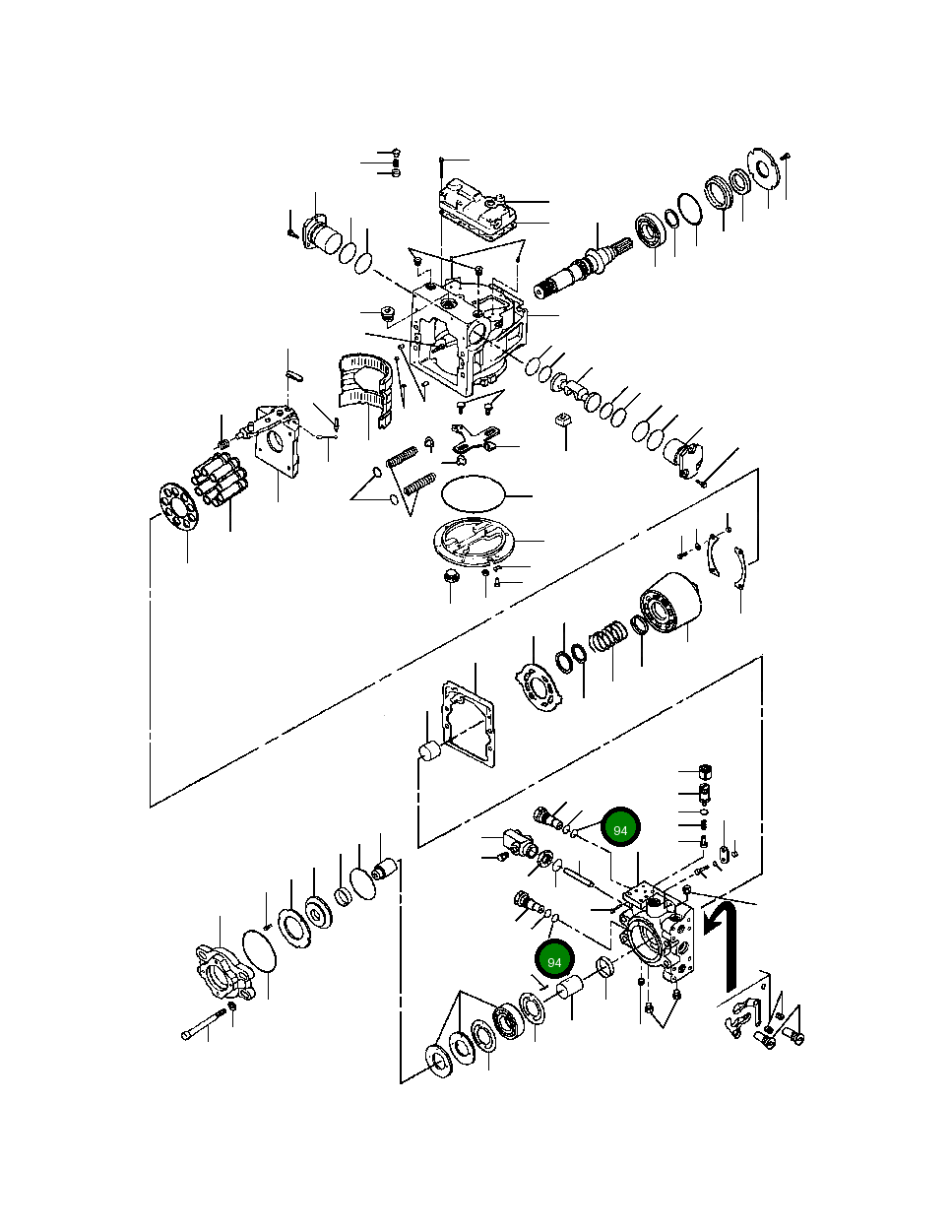 94

94