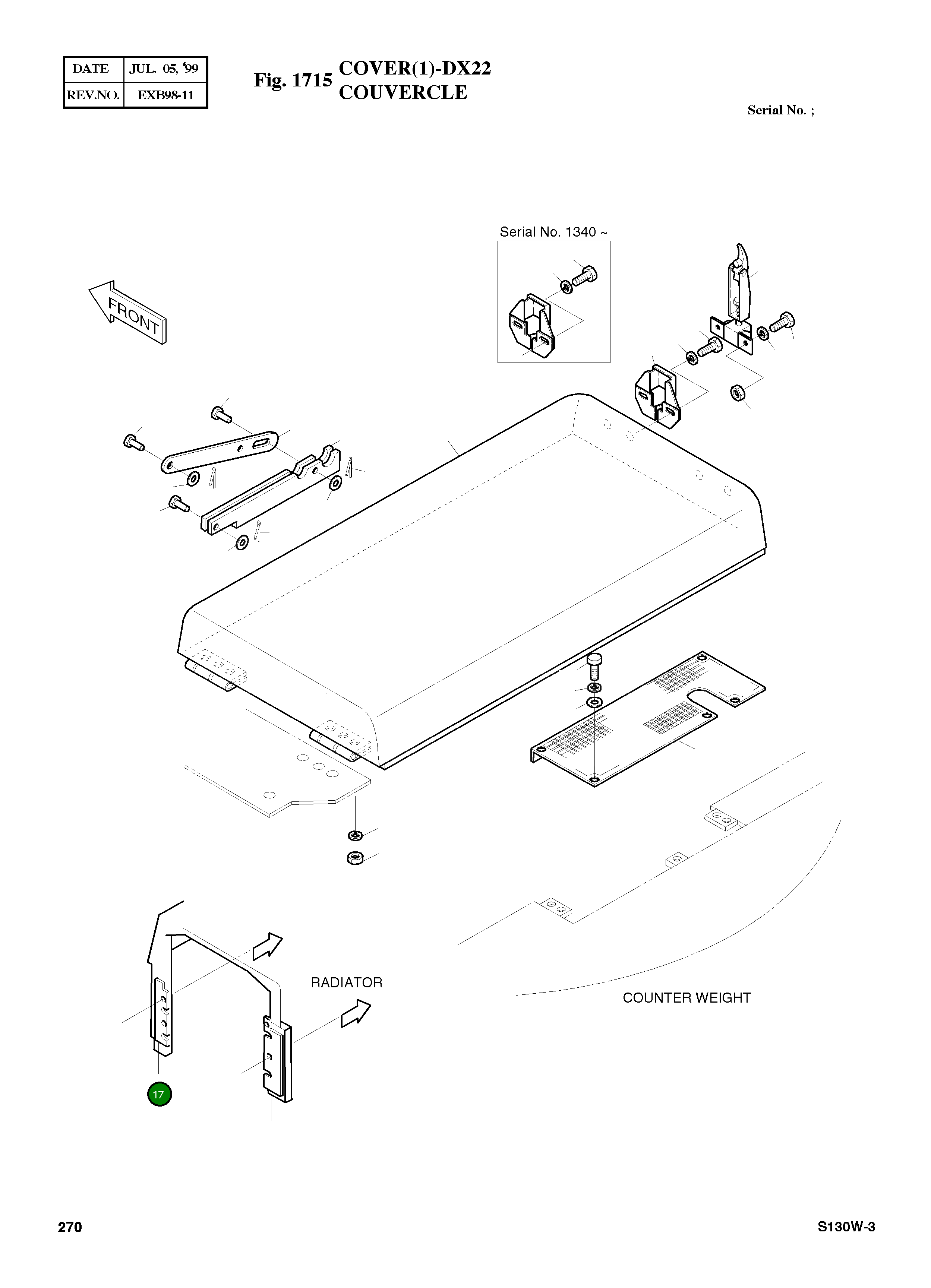 | DATE | JUL. 05, '99 |
|---|---|
| REV.NO. | EXB98-11 |

Fig. 1715 COVER(1)-DX22
COUVERCLE

Serial No. ;

Serial No. 1340 ~

FRONT

RADIATOR

COUNTER WEIGHT

17

270

S130W-3