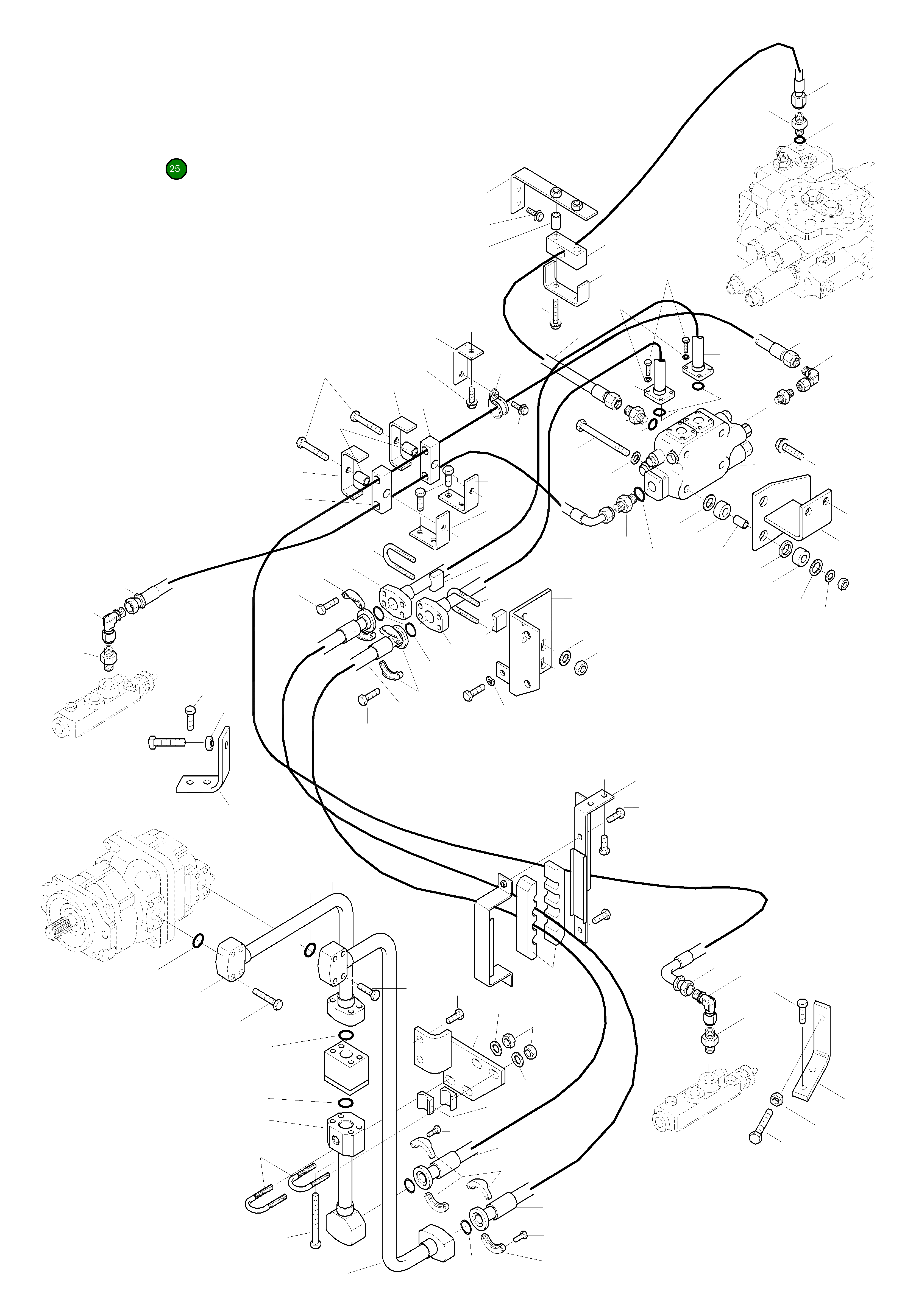 25