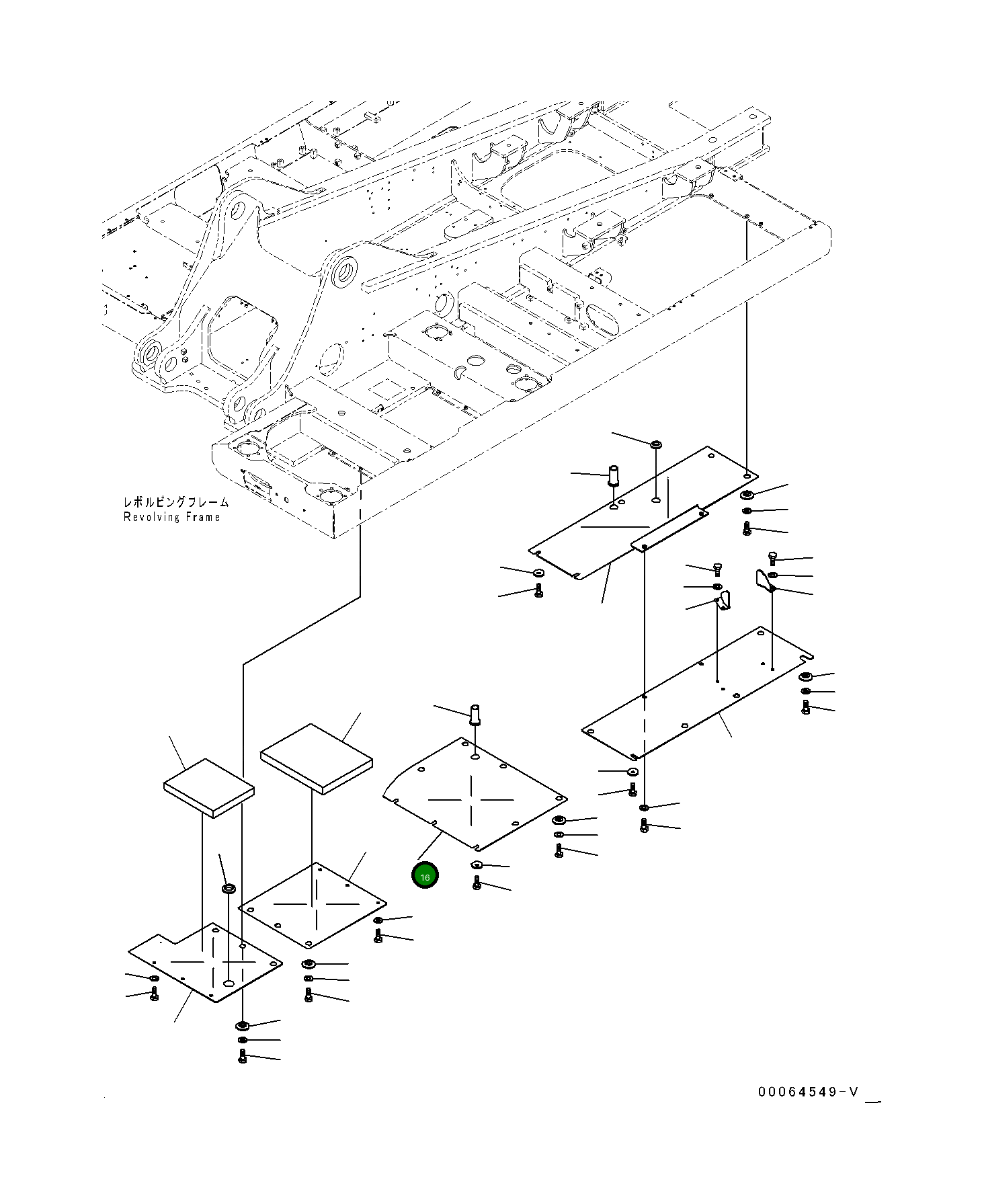 レボルビングフレーム
Revolving Frame

16

00064549-V