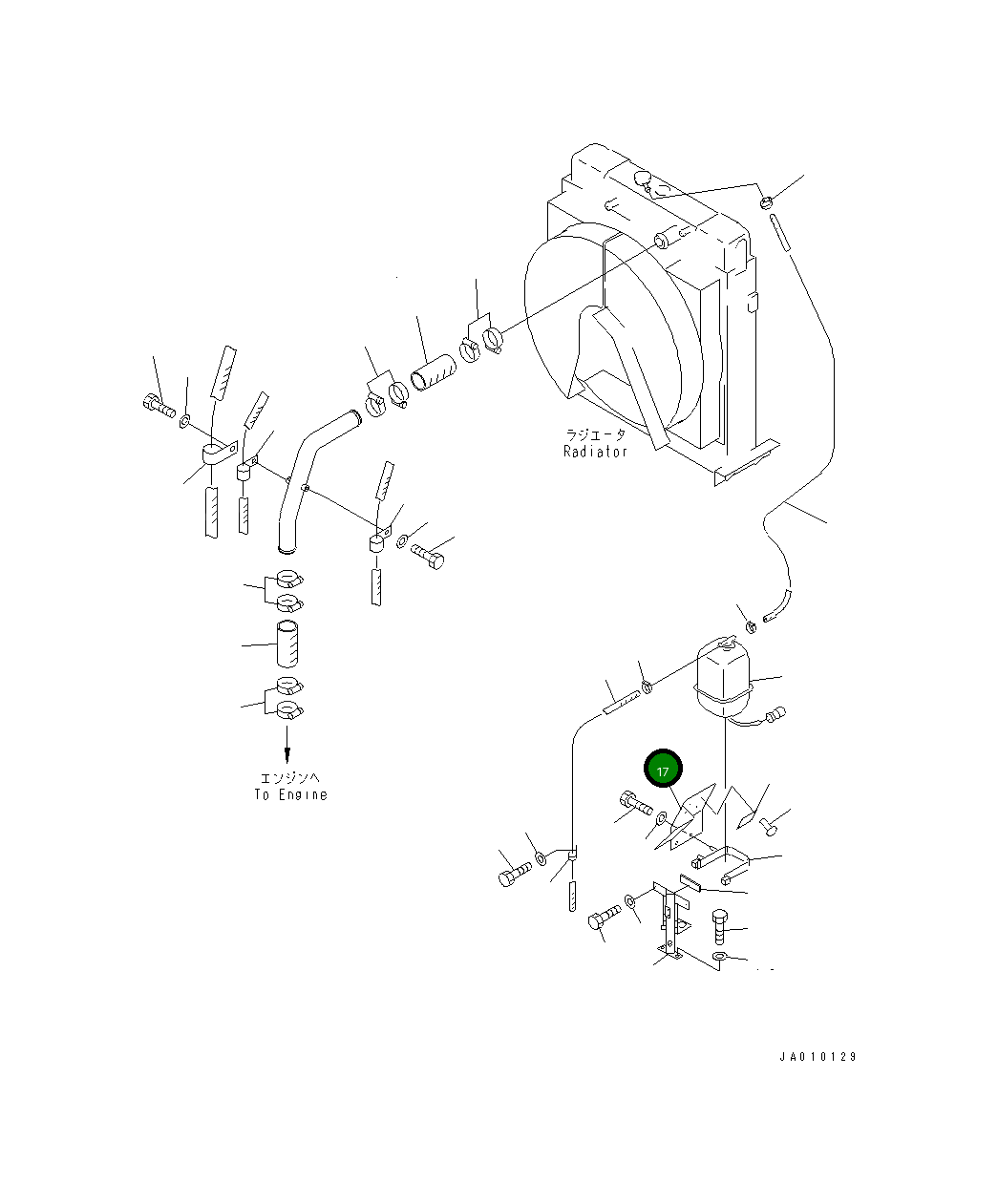 ラジエータ
Radiator

エンジンへ
To Engine

17

JA010129