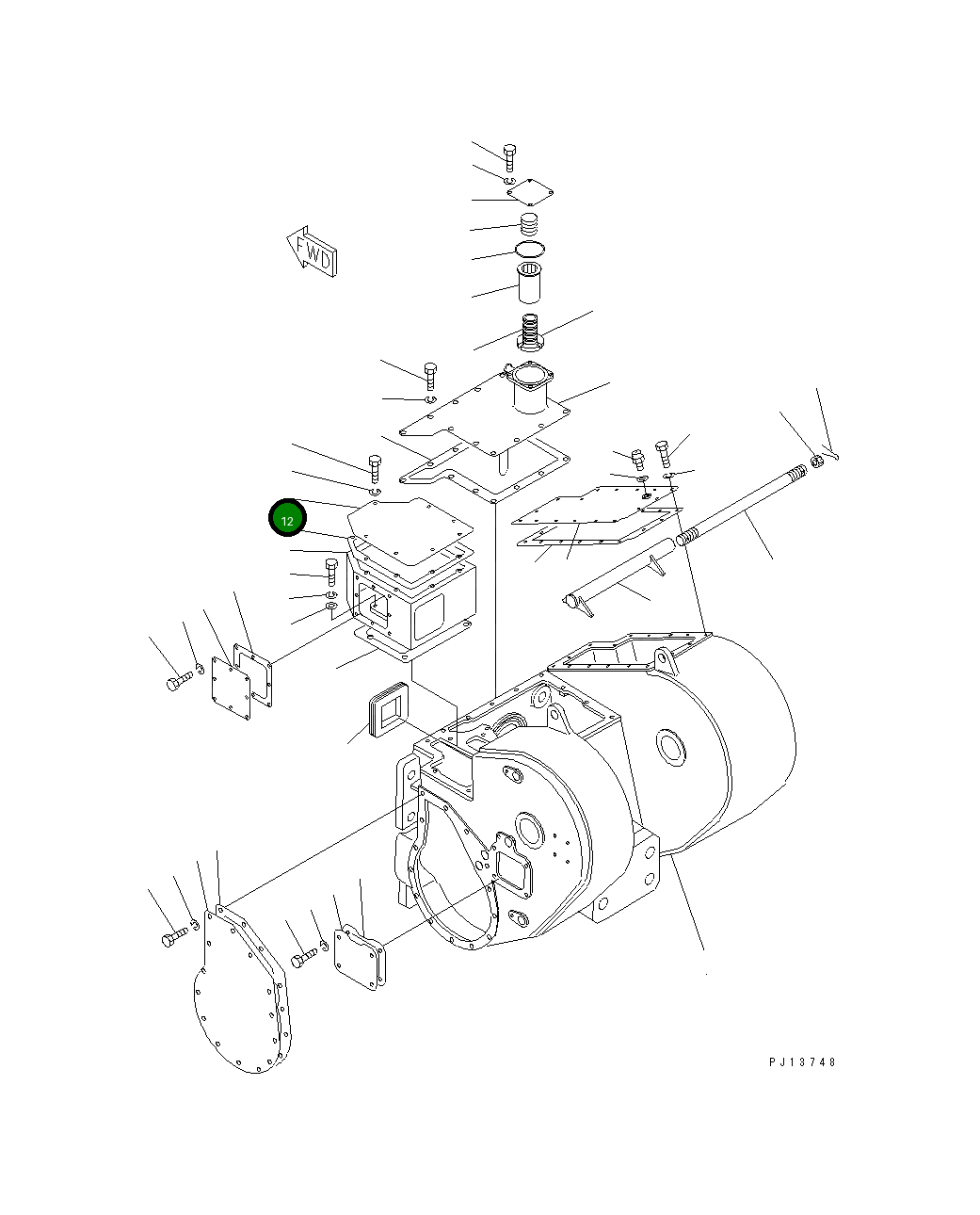 FWD

12

PJ13748