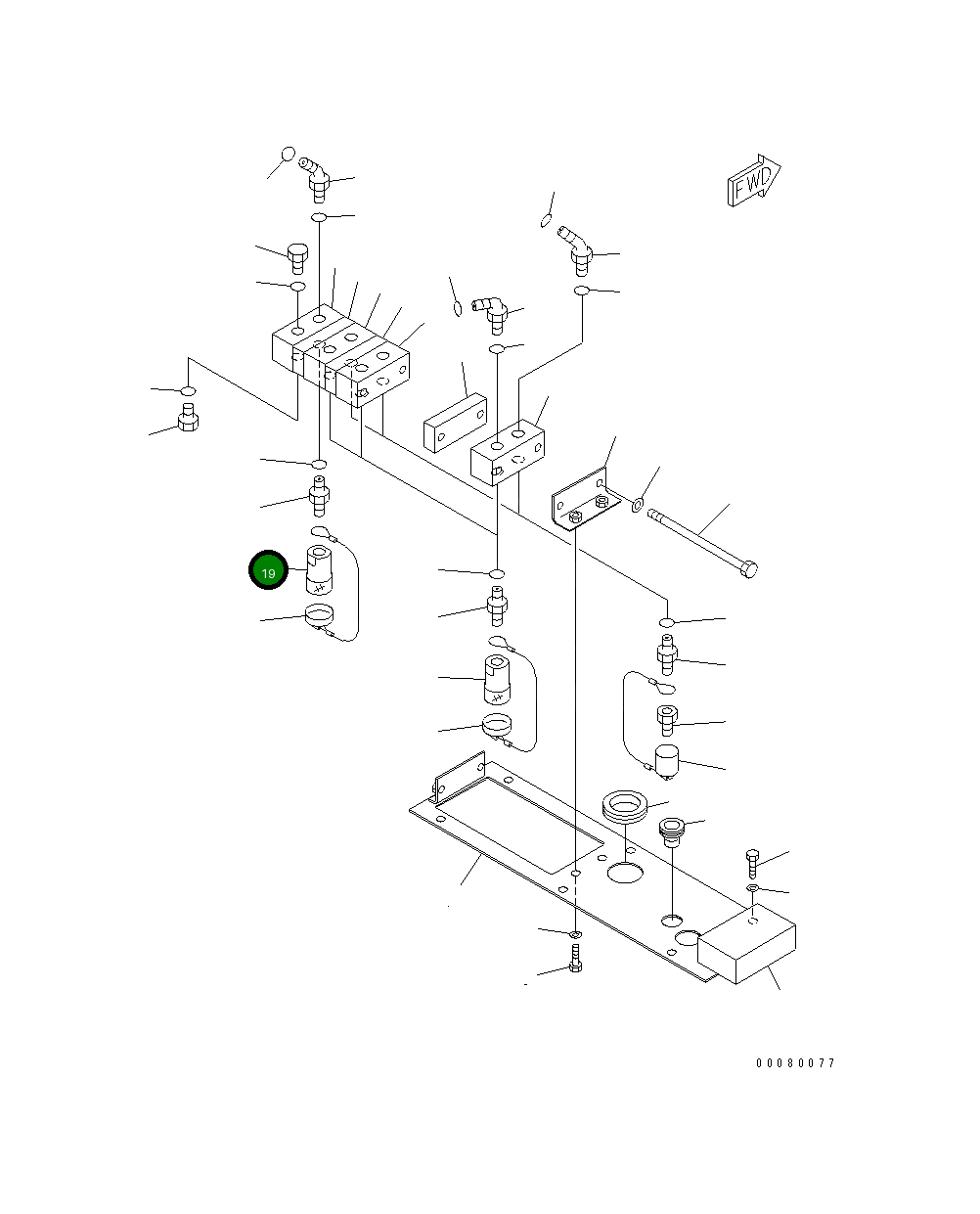 FWD

19

00080077