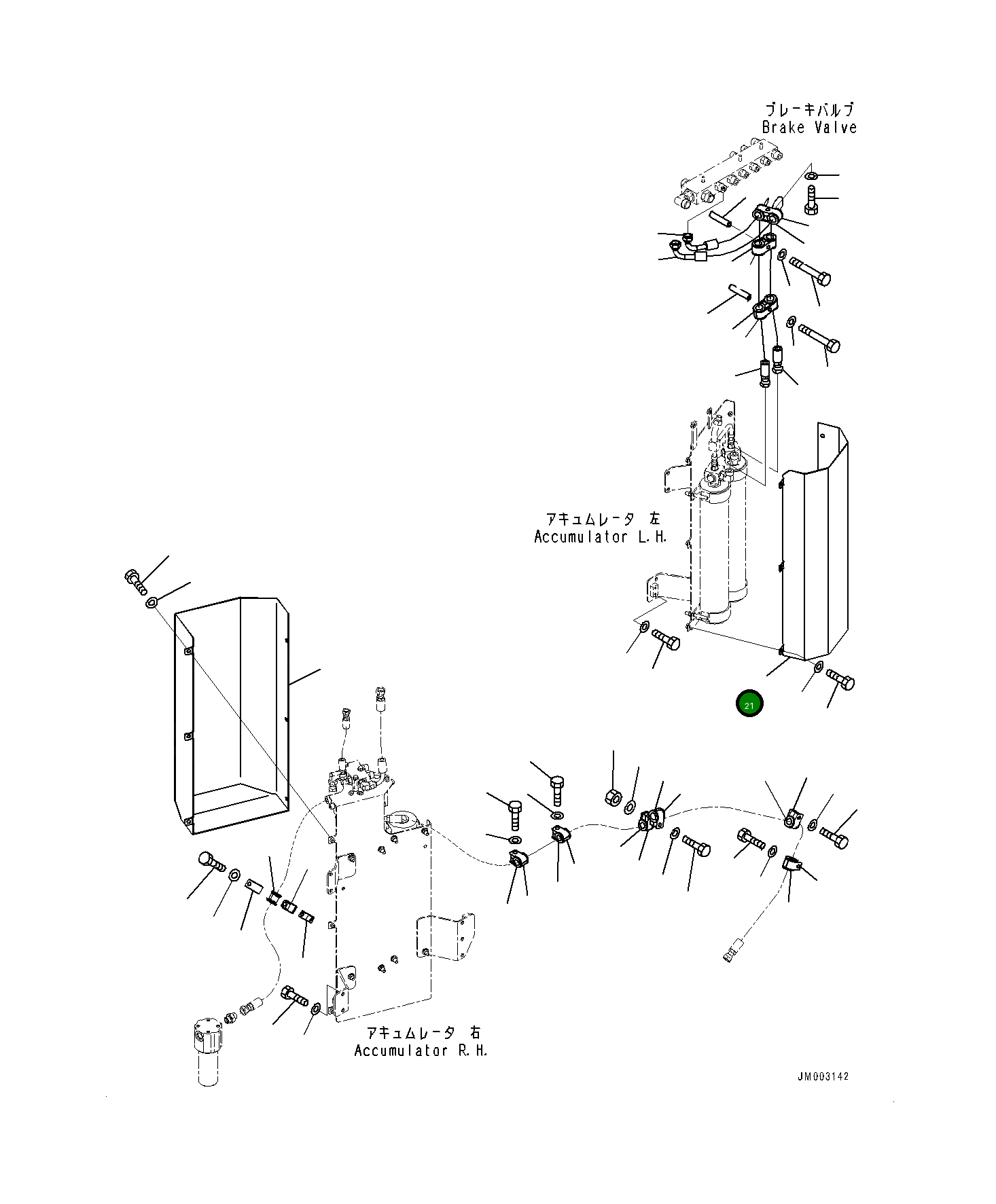 ブレーキバルブ
Brake Valve

アキュムレータ 左
Accumulator L.H.

21

アキュムレータ 右
Accumulator R.H.

JM003142