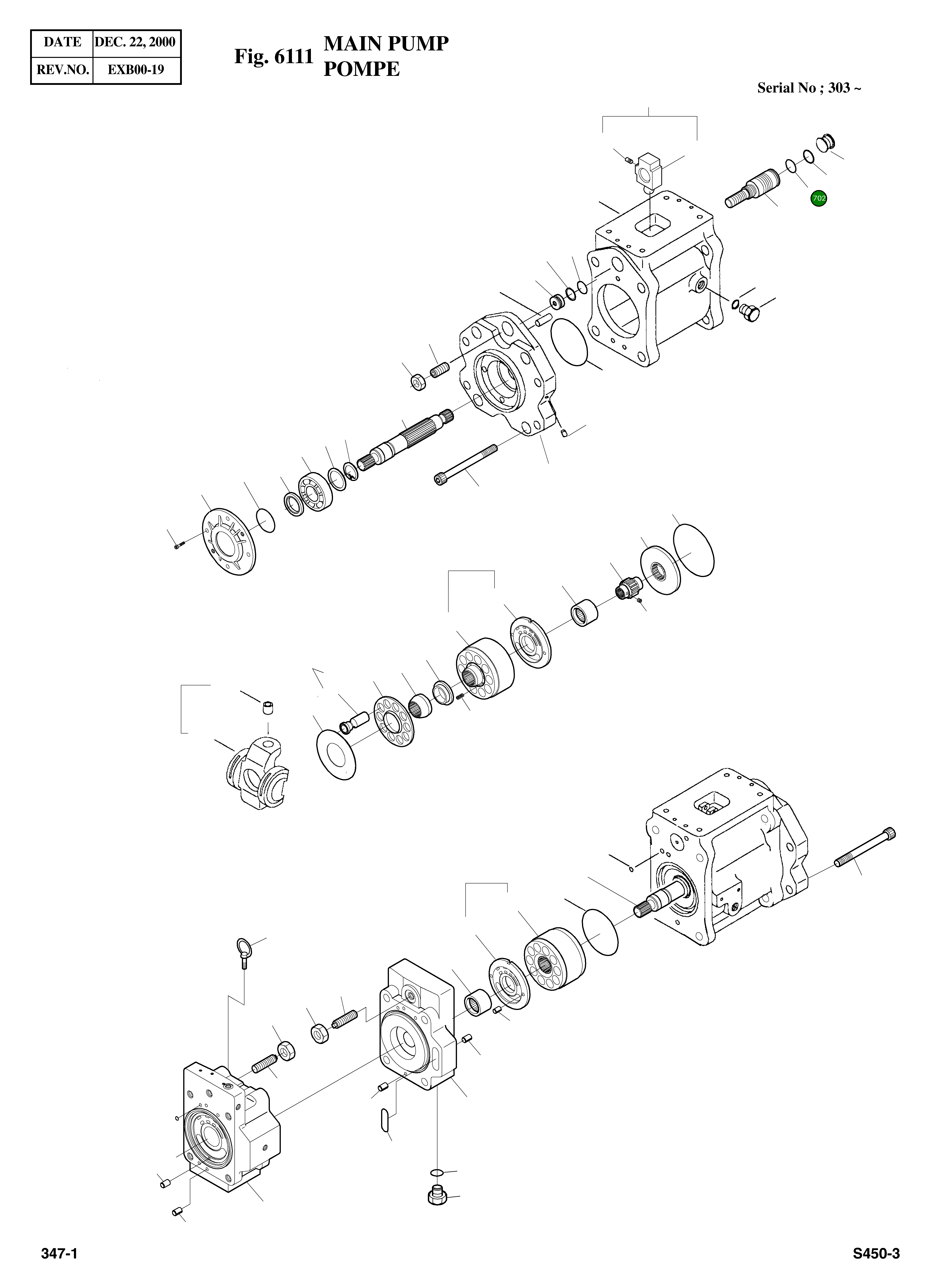 | DATE | DEC. 22, 2000 |
|---|---|
| REV.NO. | EXB00-19 |

Fig. 6111 MAIN PUMP
POMPE

Serial No ; 303 ~

702

347-1

S450-3