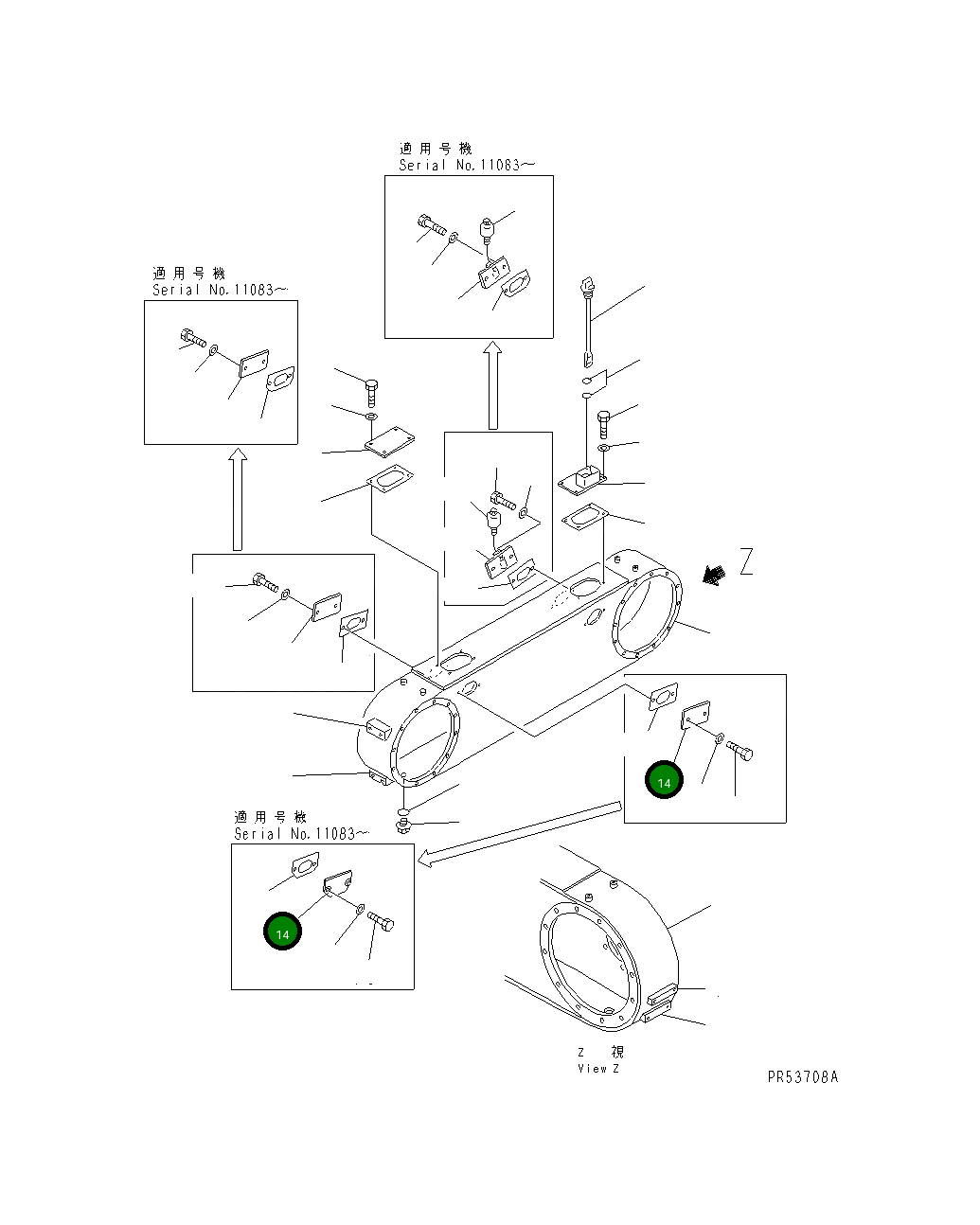 適用号機
Serial No.11083～

適用号機
Serial No.11083～

Z

14

適用号機
Serial No.11083～

14

Z 視
View Z

PR53708A