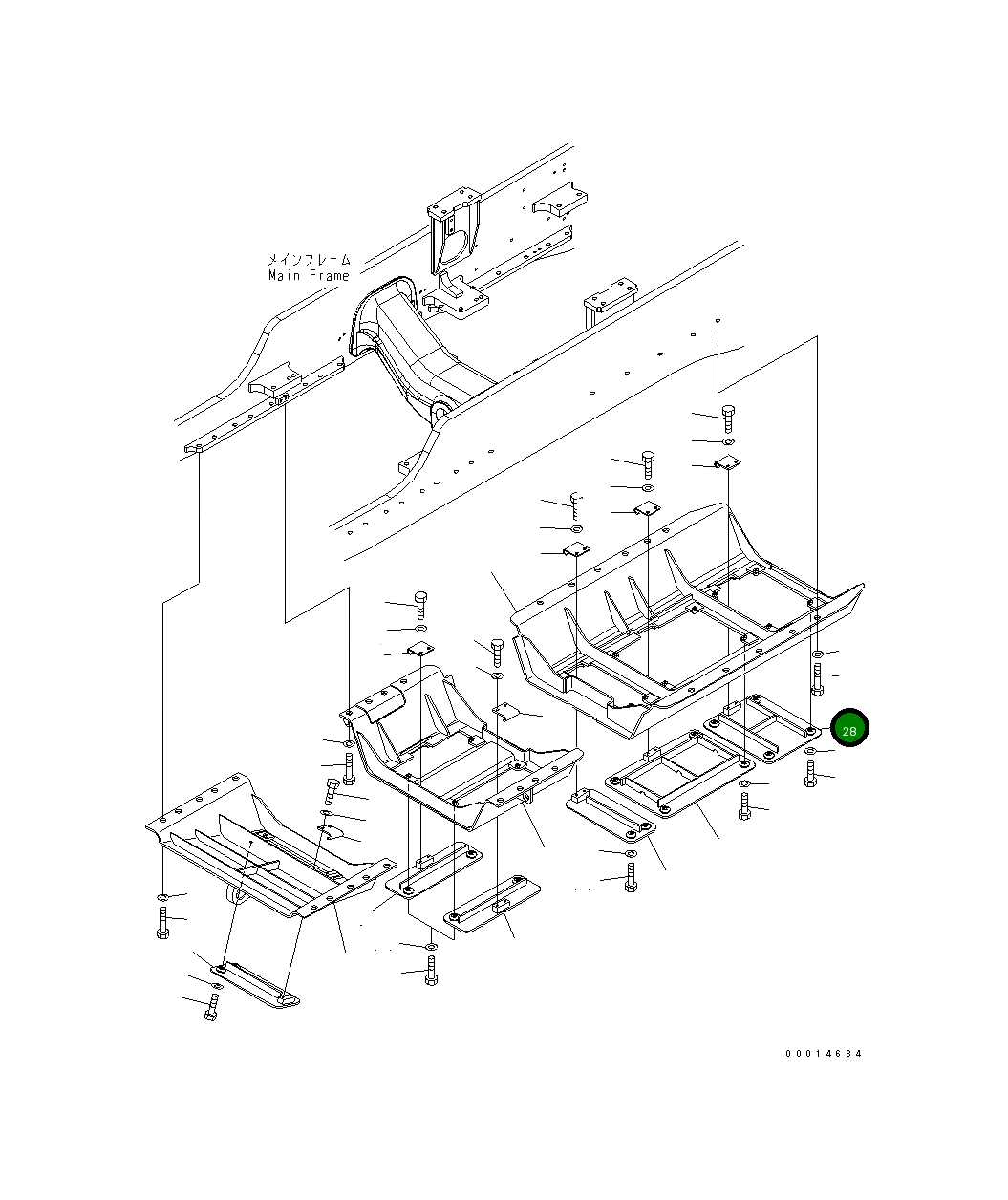 メインフレーム
Main Frame

28

00014684