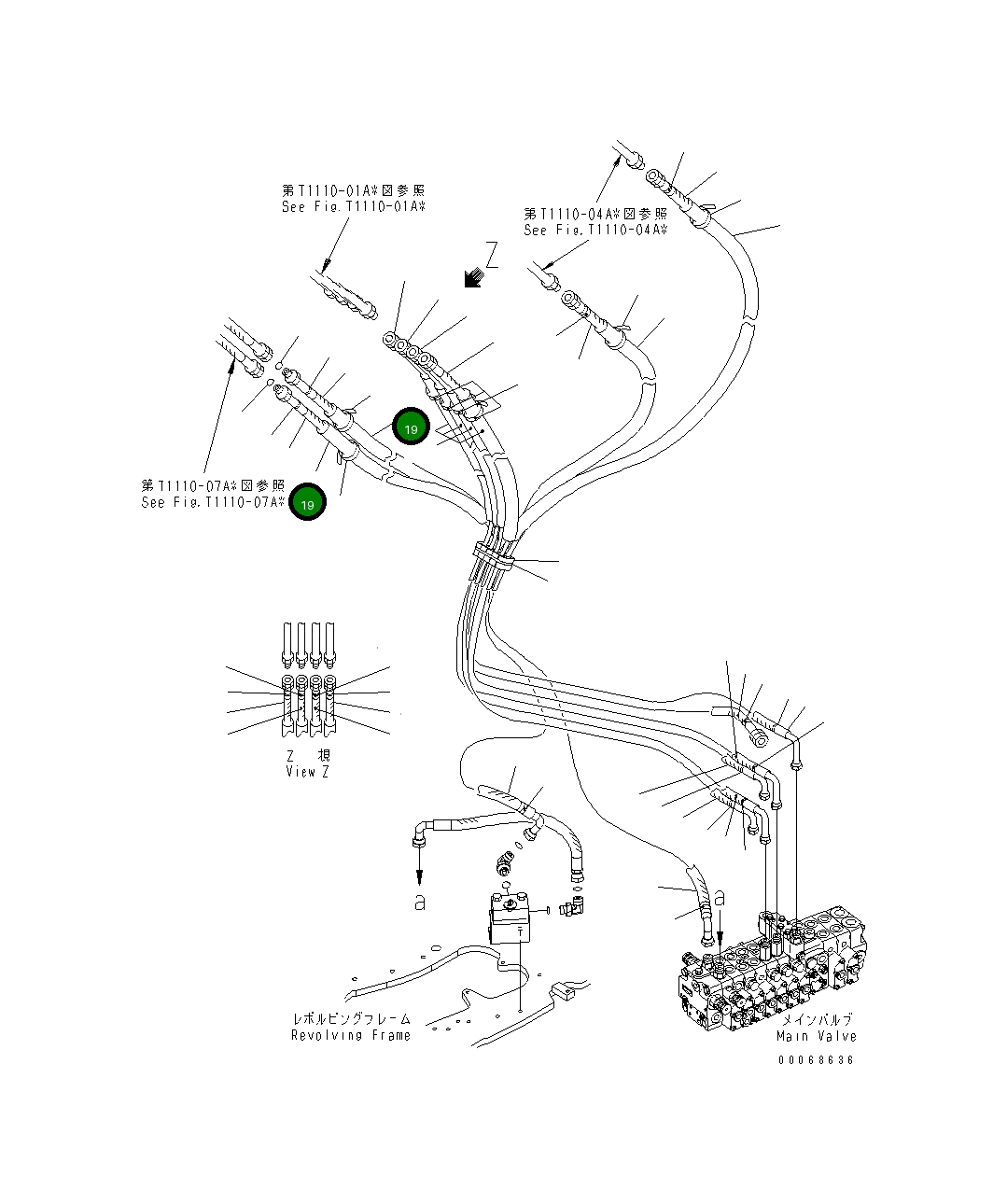 第T1110-01A※図参照
See Fig.T1110-01A※

第T1110-04A※図参照
See Fig.T1110-04A※

Z

19

第T1110-07A※図参照
See Fig.T1110-07A※

19

Z 視
View Z

a

a

レボルビングフレーム
Revolving Frame

メインバルブ
Main Valve

00068636