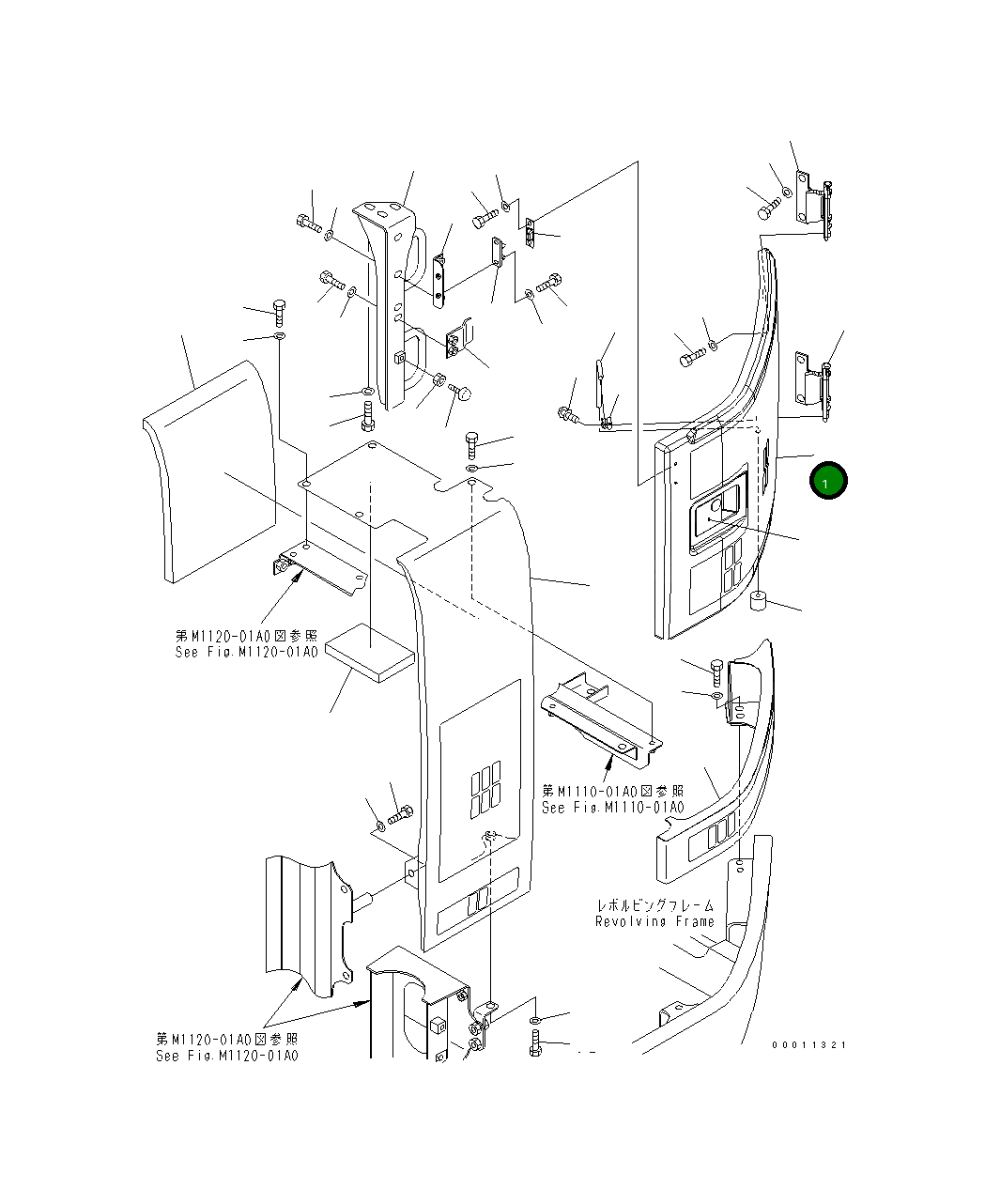 1

第M1120-01A0図参照
See Fig.M1120-01A0

第M1110-01A0図参照
See Fig.M1110-01A0

レボルビングフレーム
Revolving Frame

第M1120-01A0図参照
See Fig.M1120-01A0

00011321