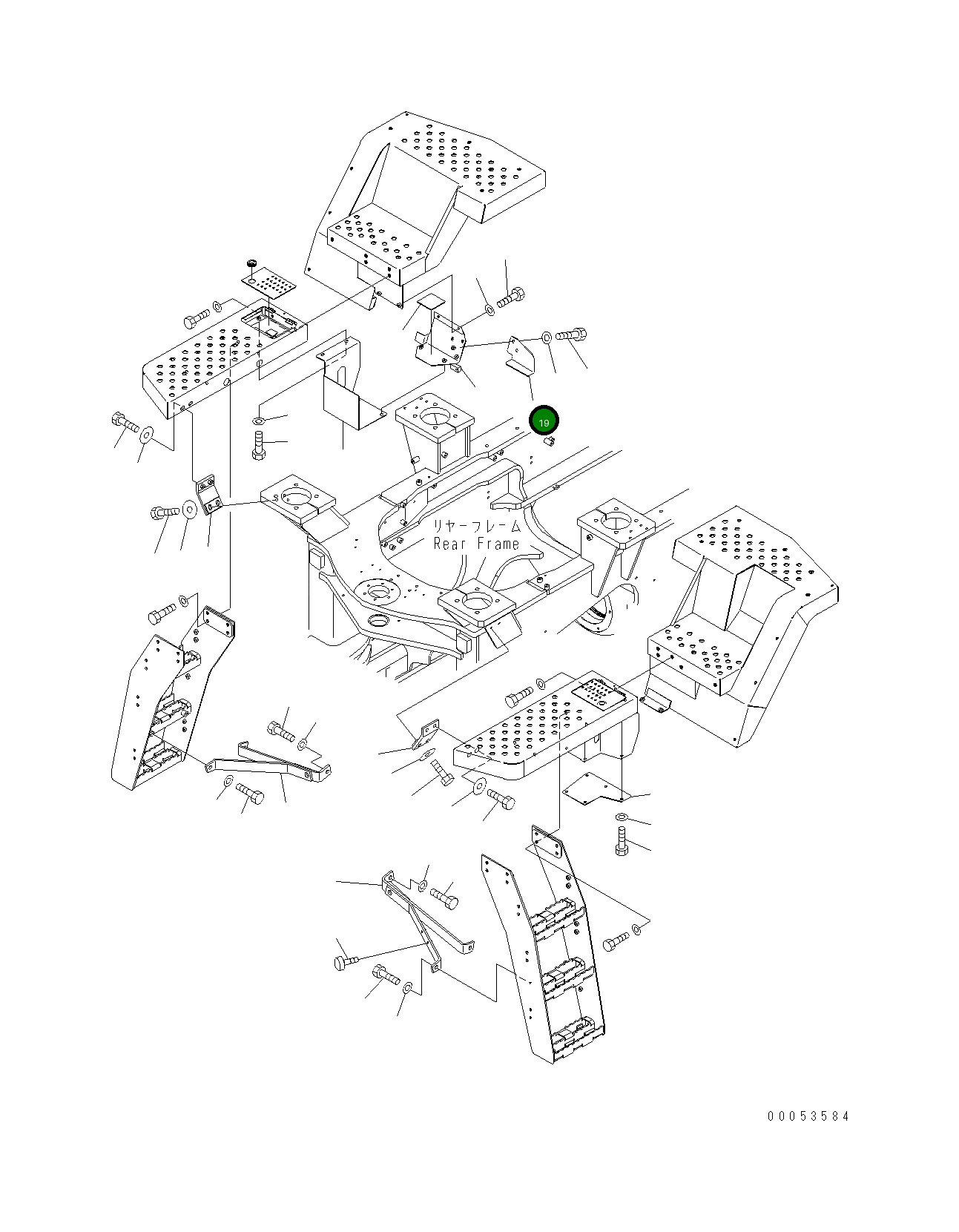 19

リヤーフレーム
Rear Frame

00053584