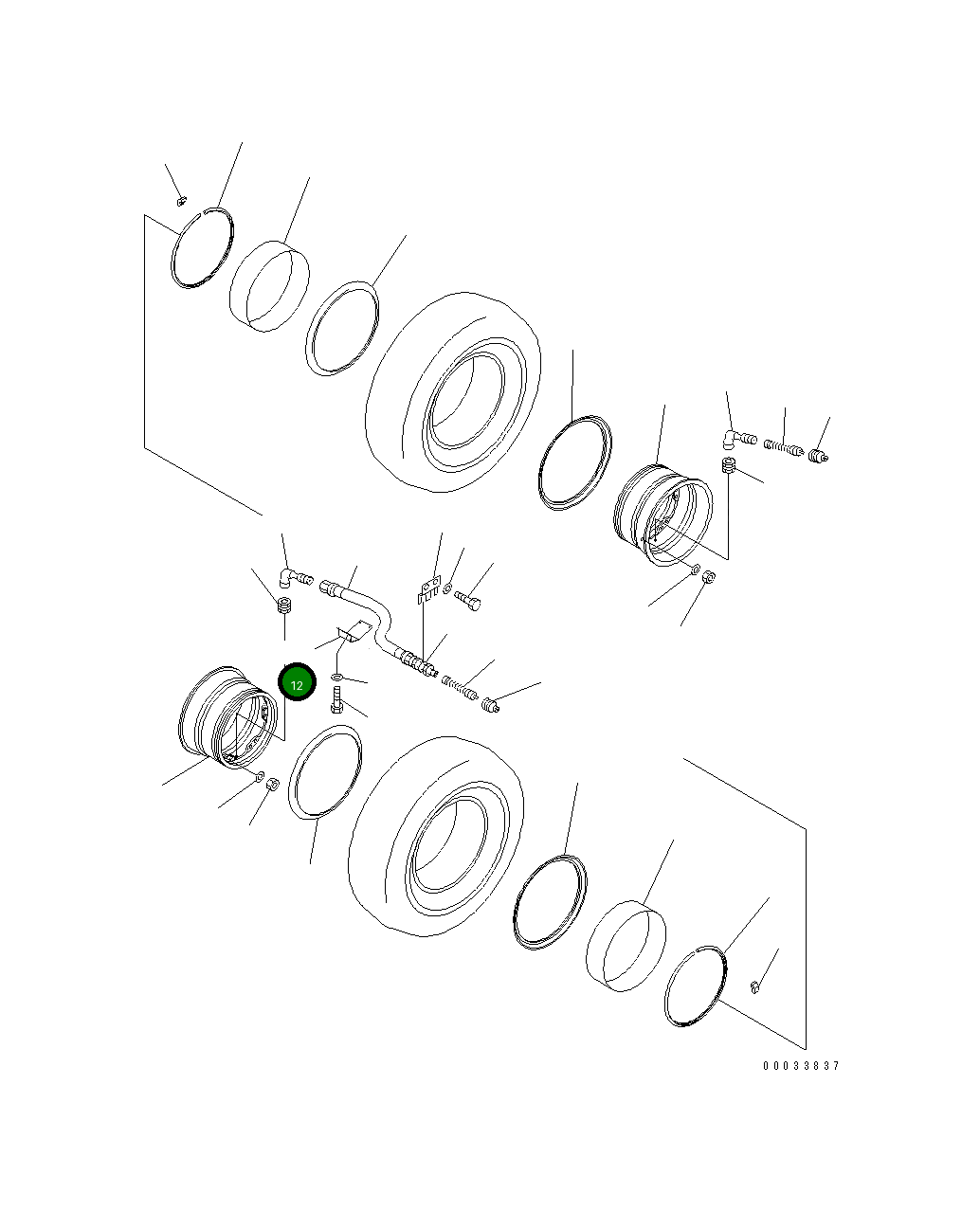 12

00033837