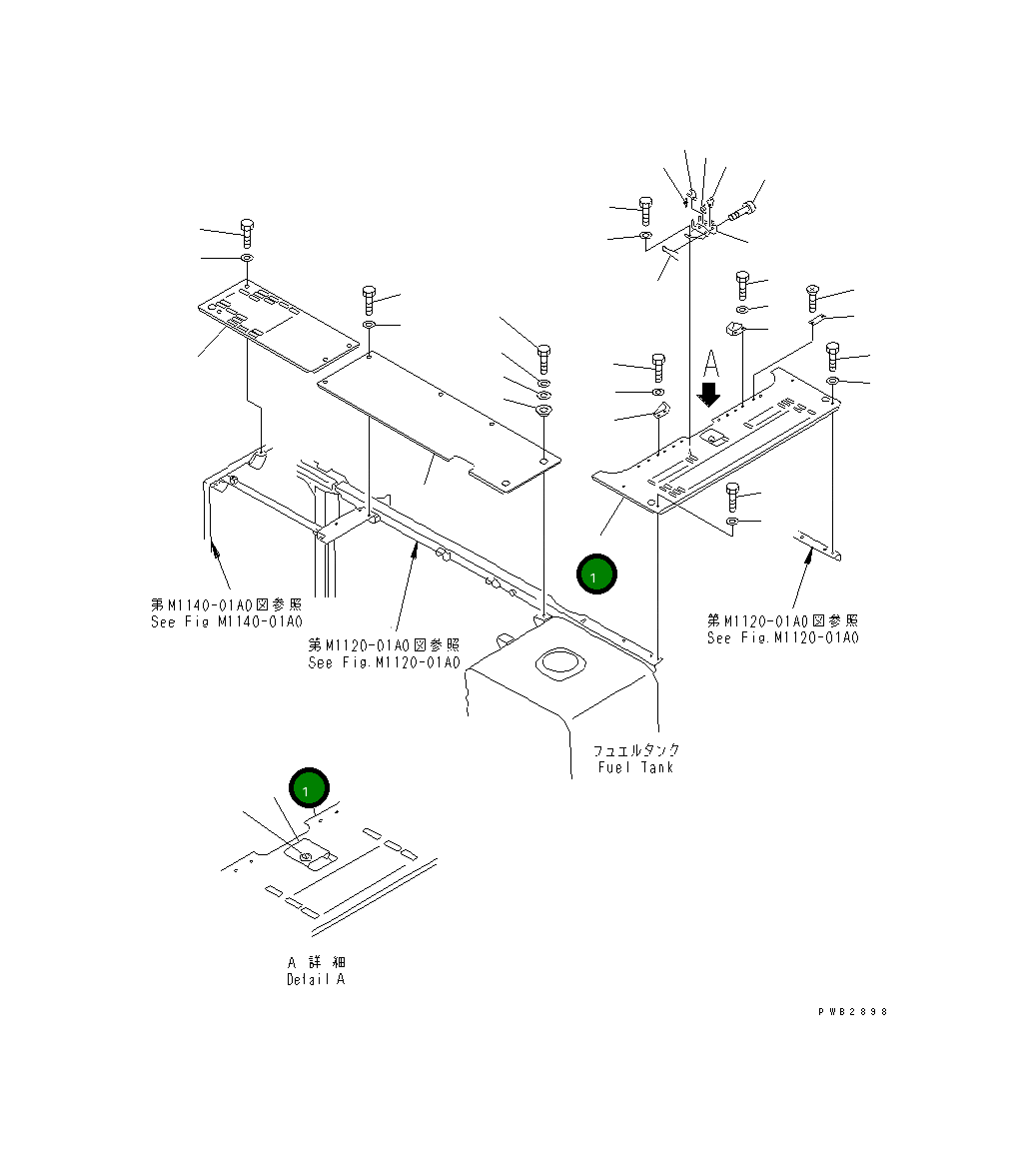 A

1

第M1140-01A0図参照
See Fig M1140-01A0

第M1120-01A0図参照
See Fig.M1120-01A0

第M1120-01A0図参照
See Fig.M1120-01A0

フュエルタンク
Fuel Tank

1

A 詳 細
Detail A

PWB2898