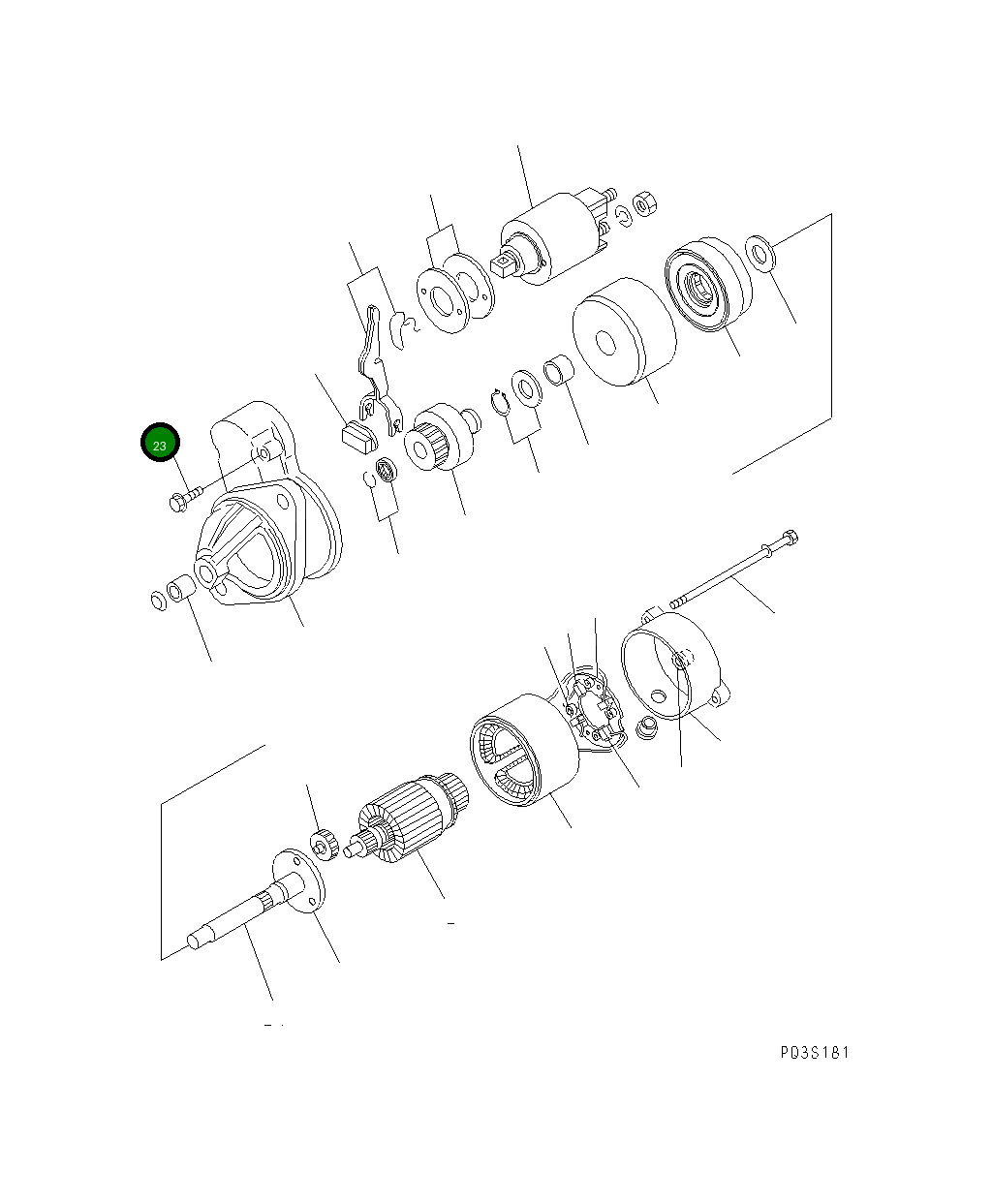 23

PD3S181