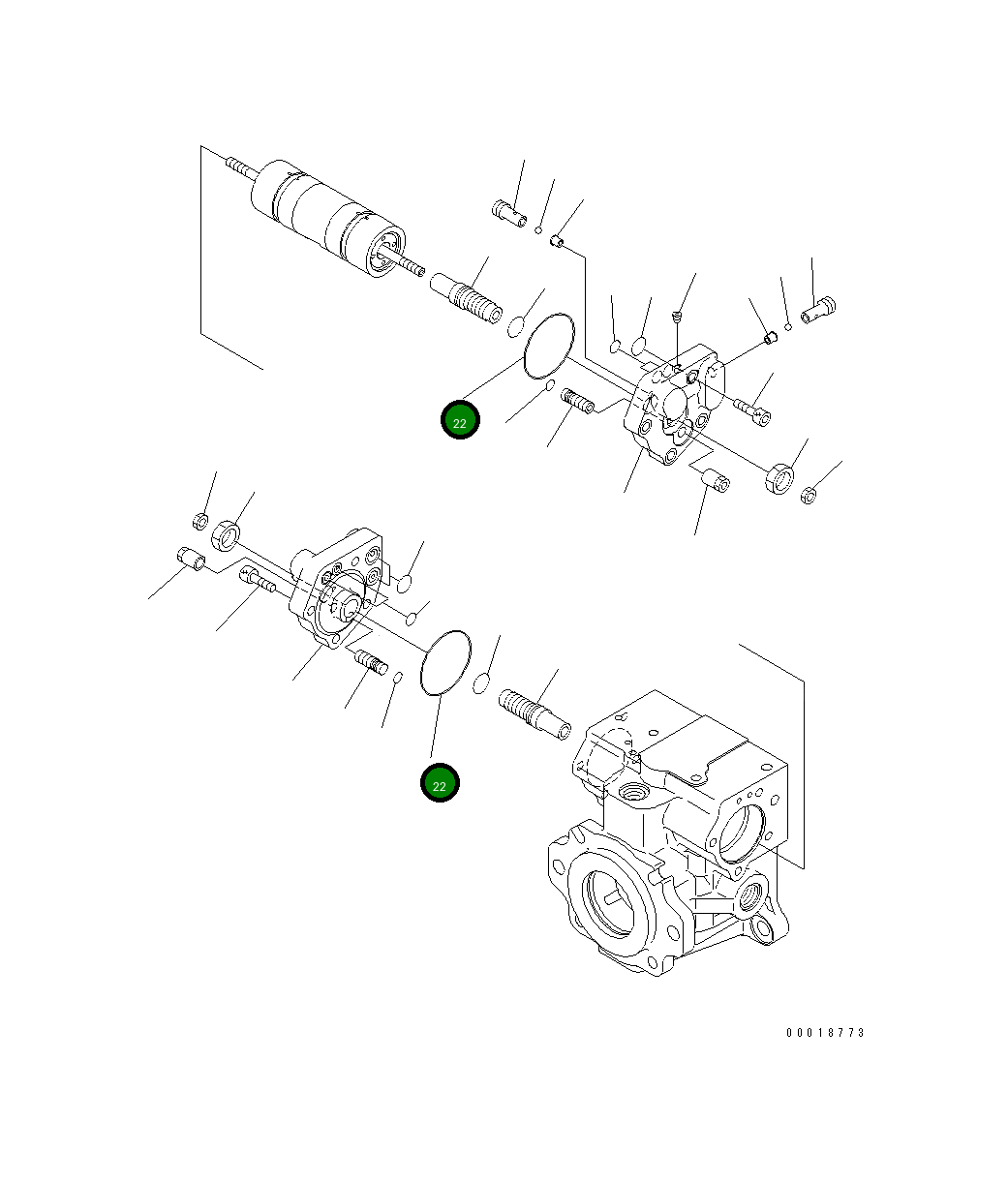 22

22

00018773