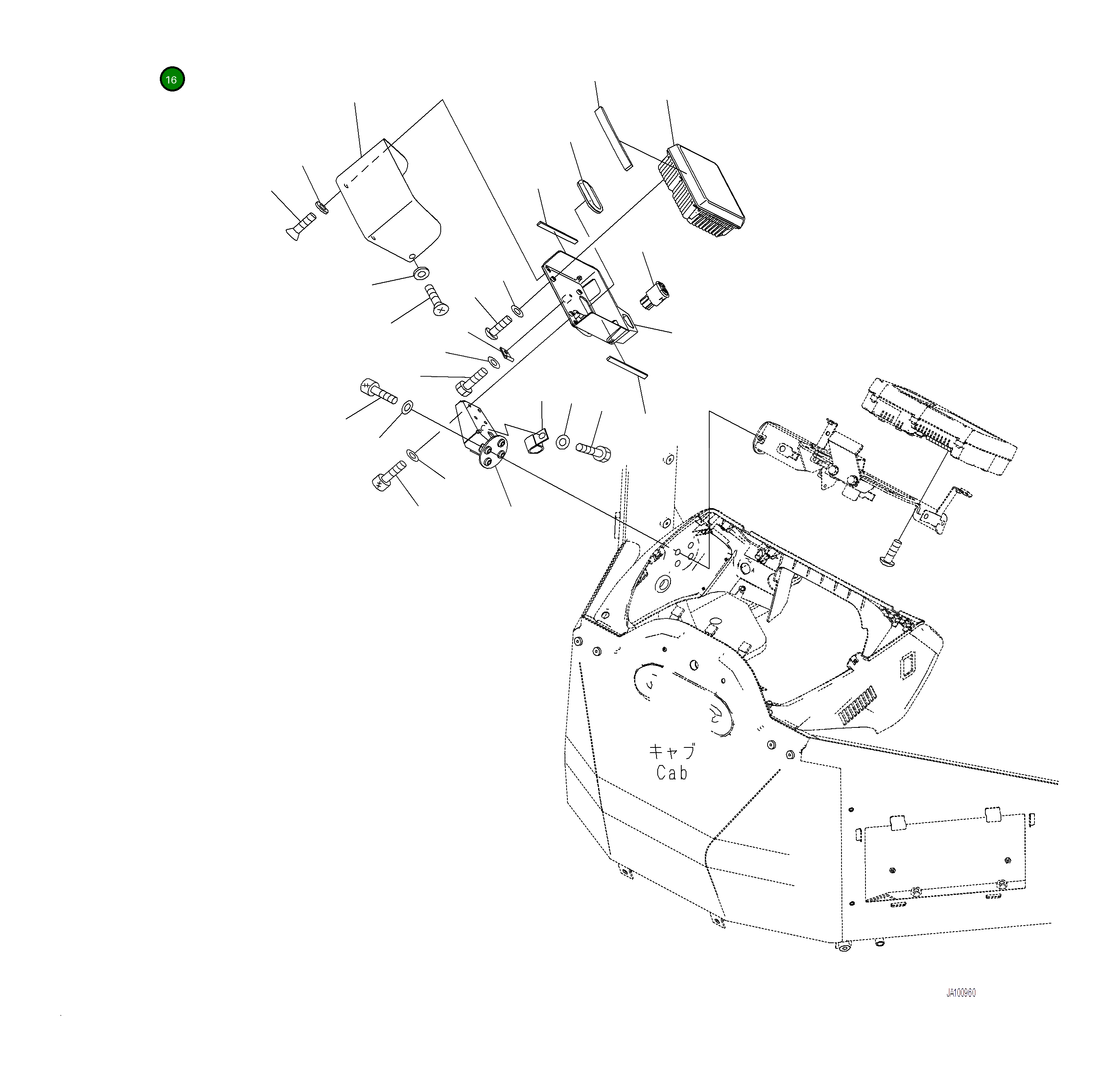 16

キャブ
Cab

JA100960