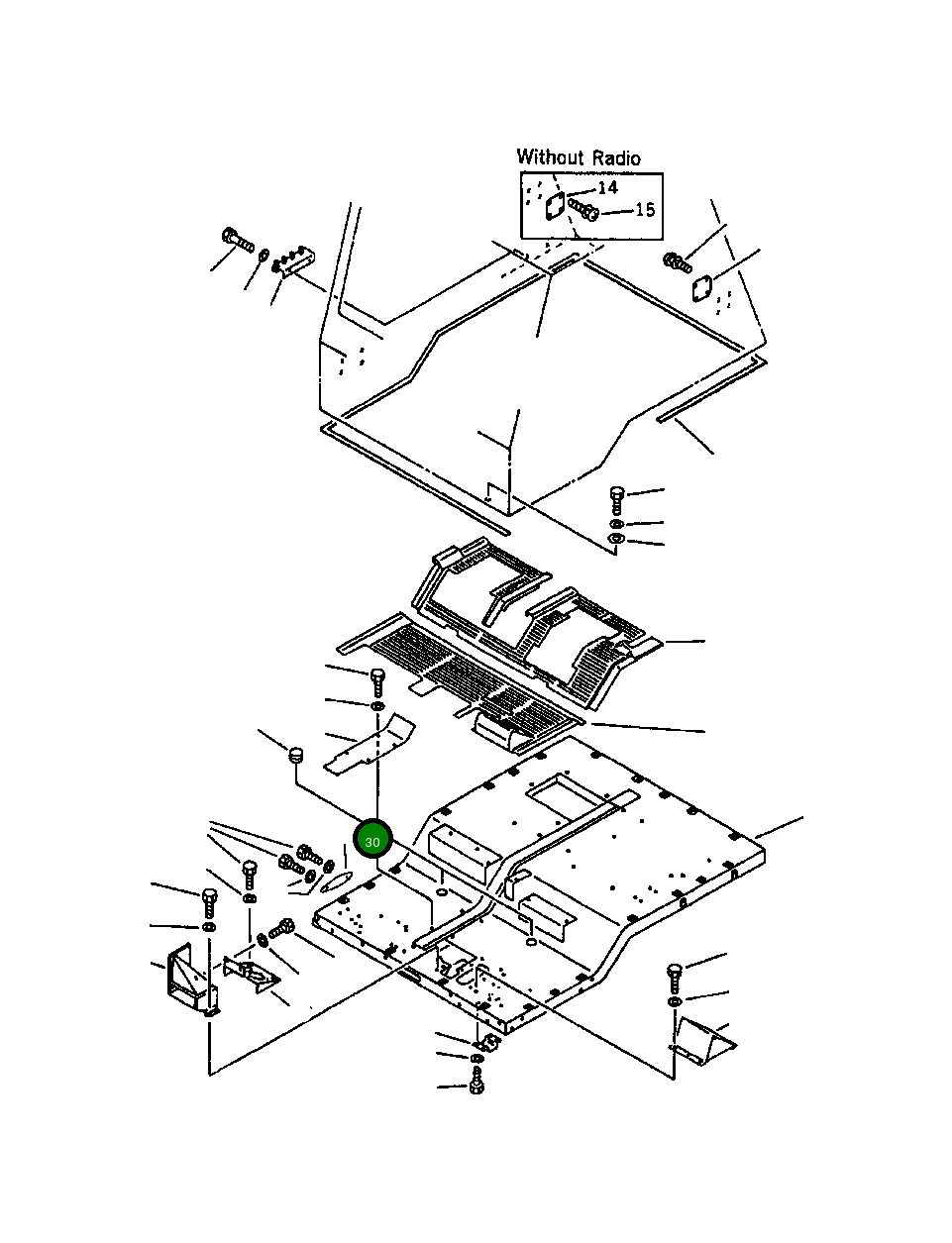 Without Radio
14
15
30