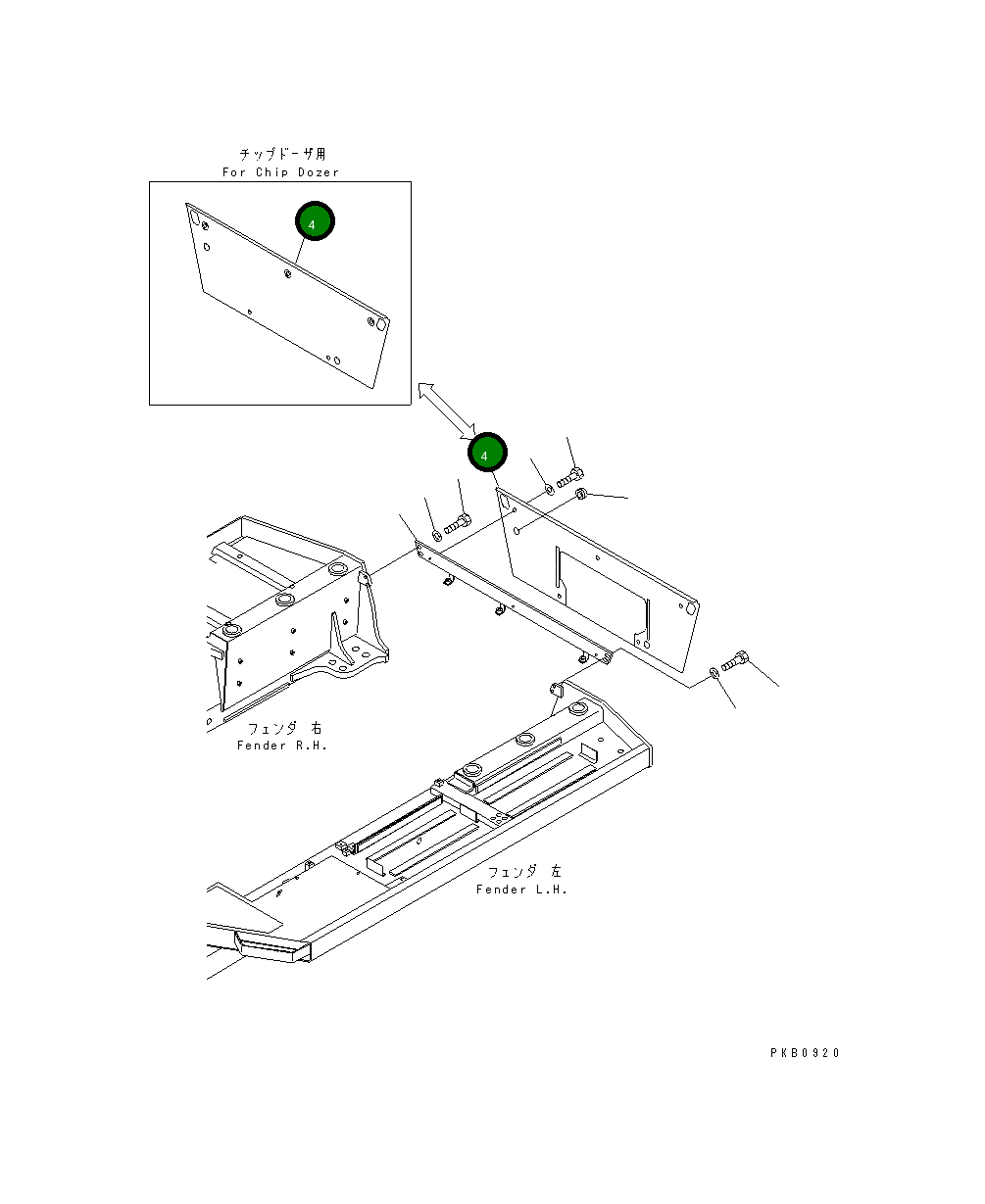 チップドーザ用
For Chip Dozer

4

4

フェンダ 右
Fender R.H.

フェンダ 左
Fender L.H.

PKB0920