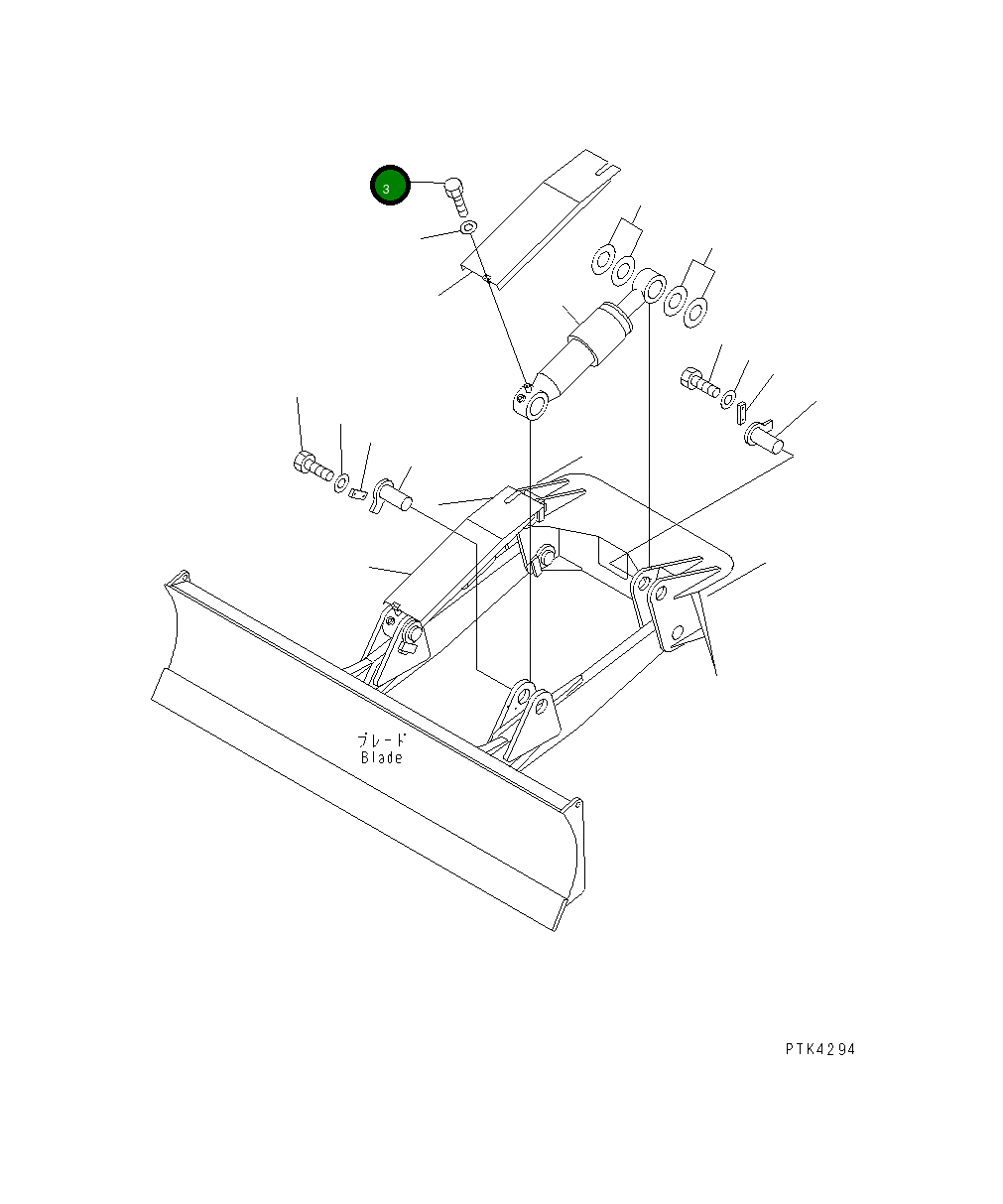 3

ブレード
Blade

PTK4294