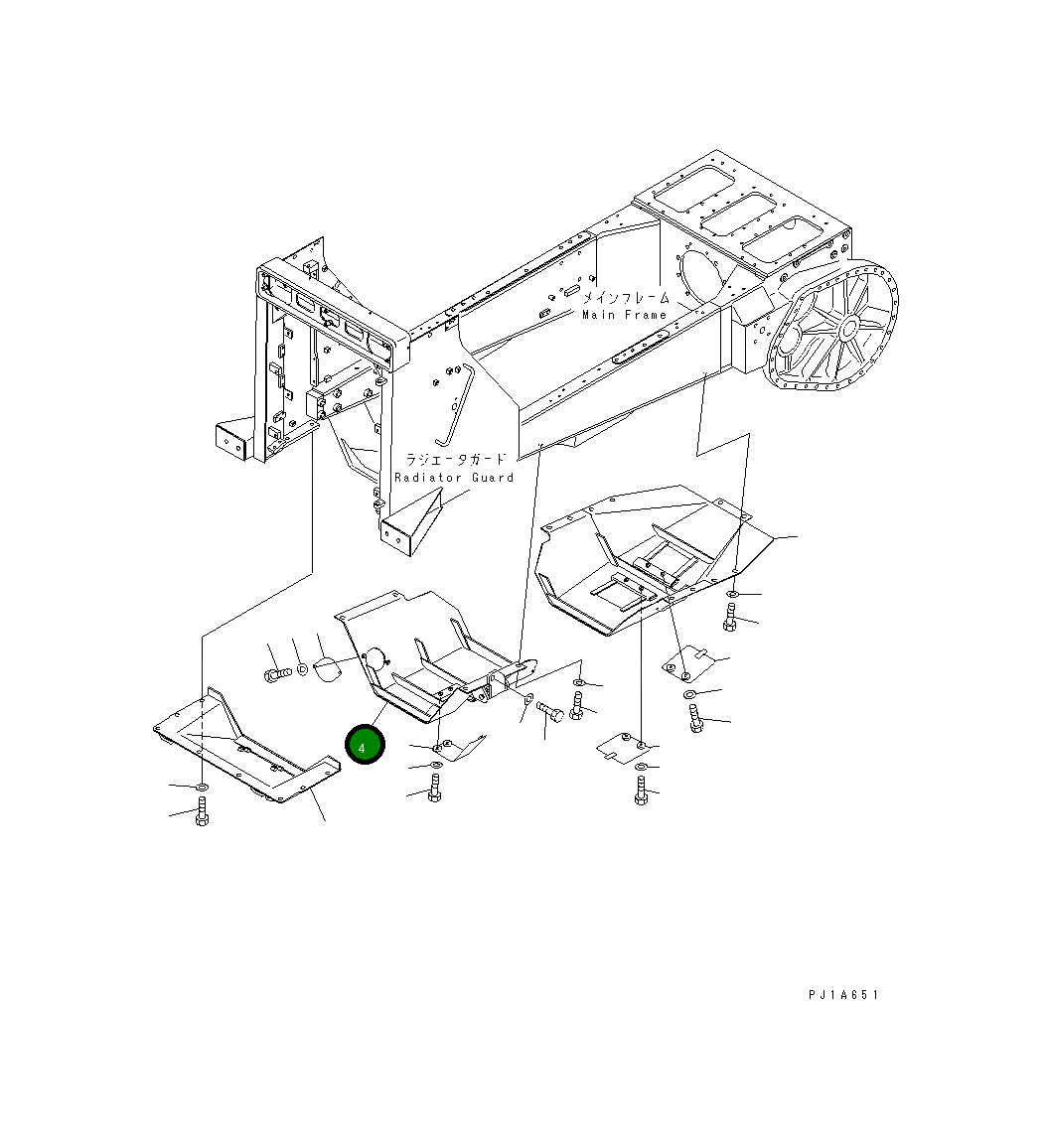 メインフレーム
Main Frame

ラジエータガード
Radiator Guard

4

PJ1A651