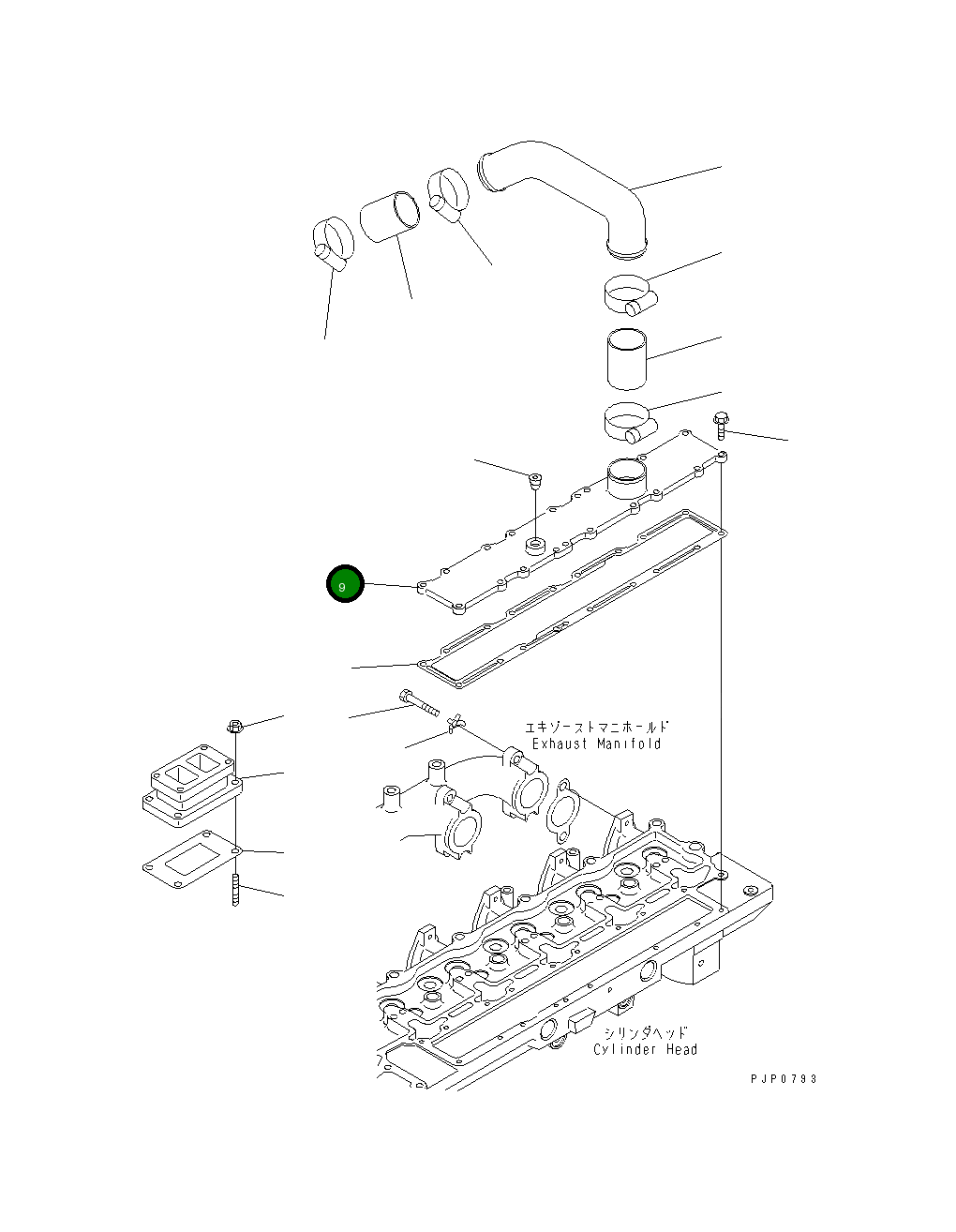 9

エキゾーストマニホールド
Exhaust Manifold

シリンダヘッド
Cylinder Head

PJP0793