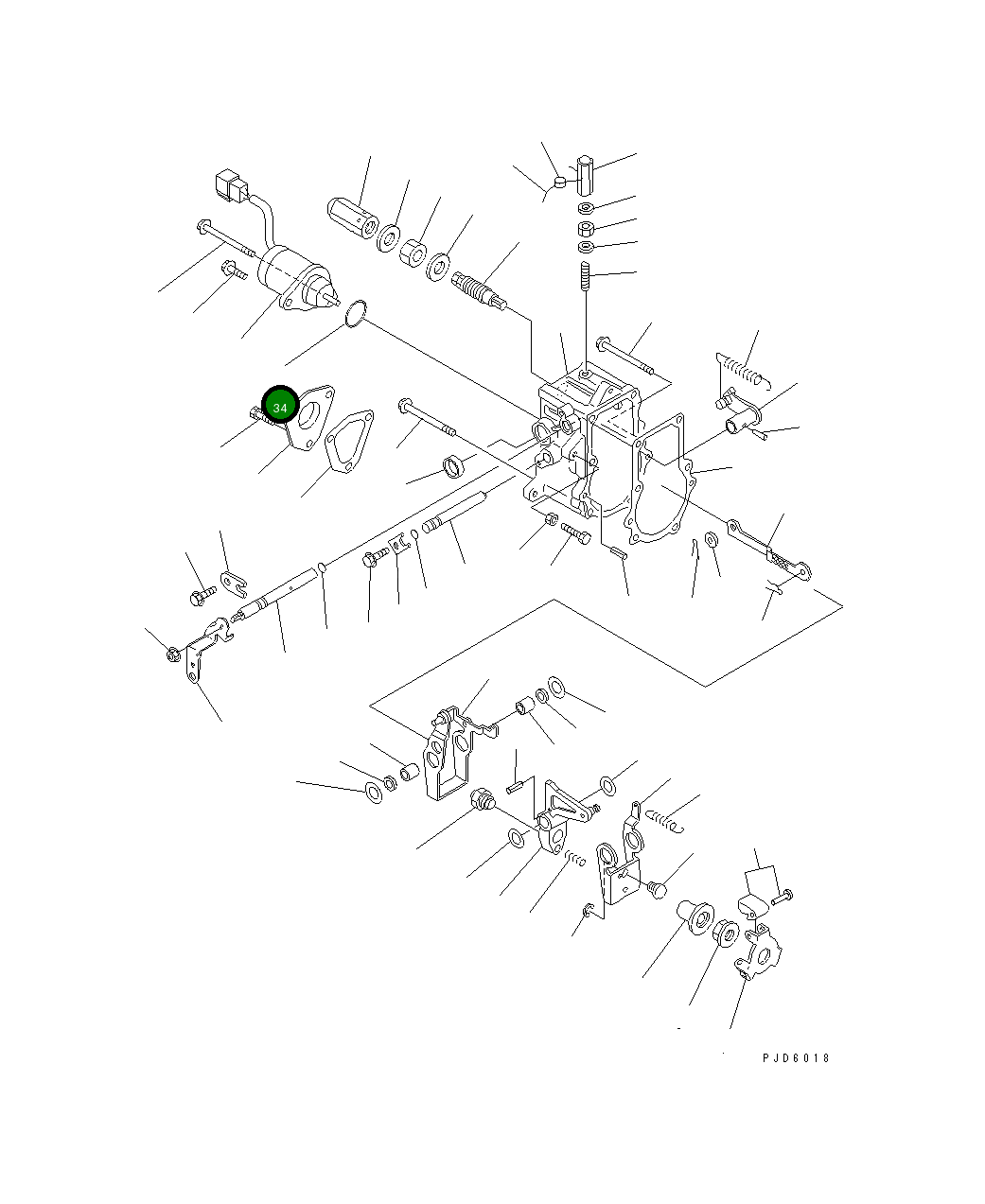 34

PJD6018