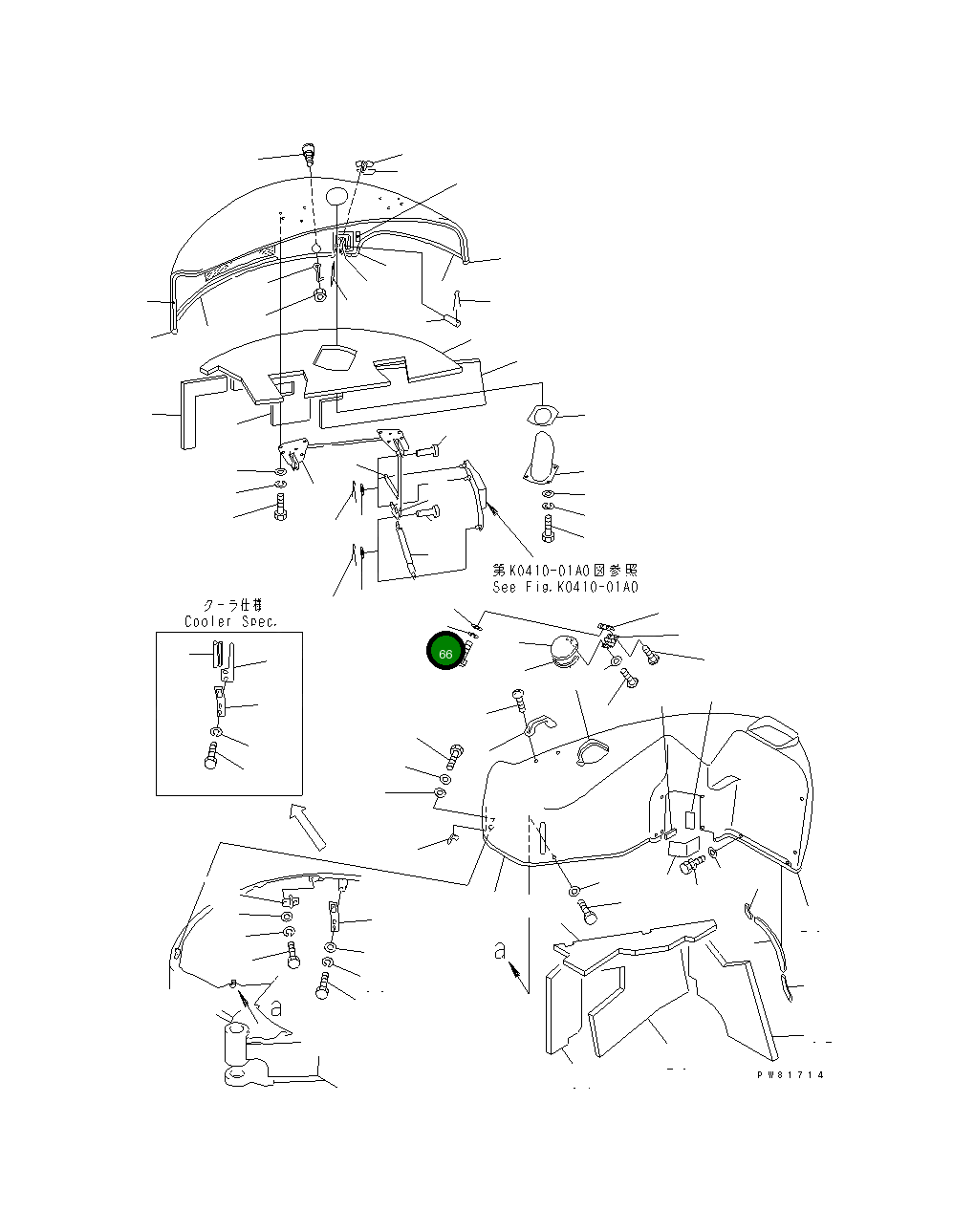 第K0410-01A0図参照
See Fig.K0410-01A0

クーラ仕様
Cooler Spec.

66

a

a

PW81714