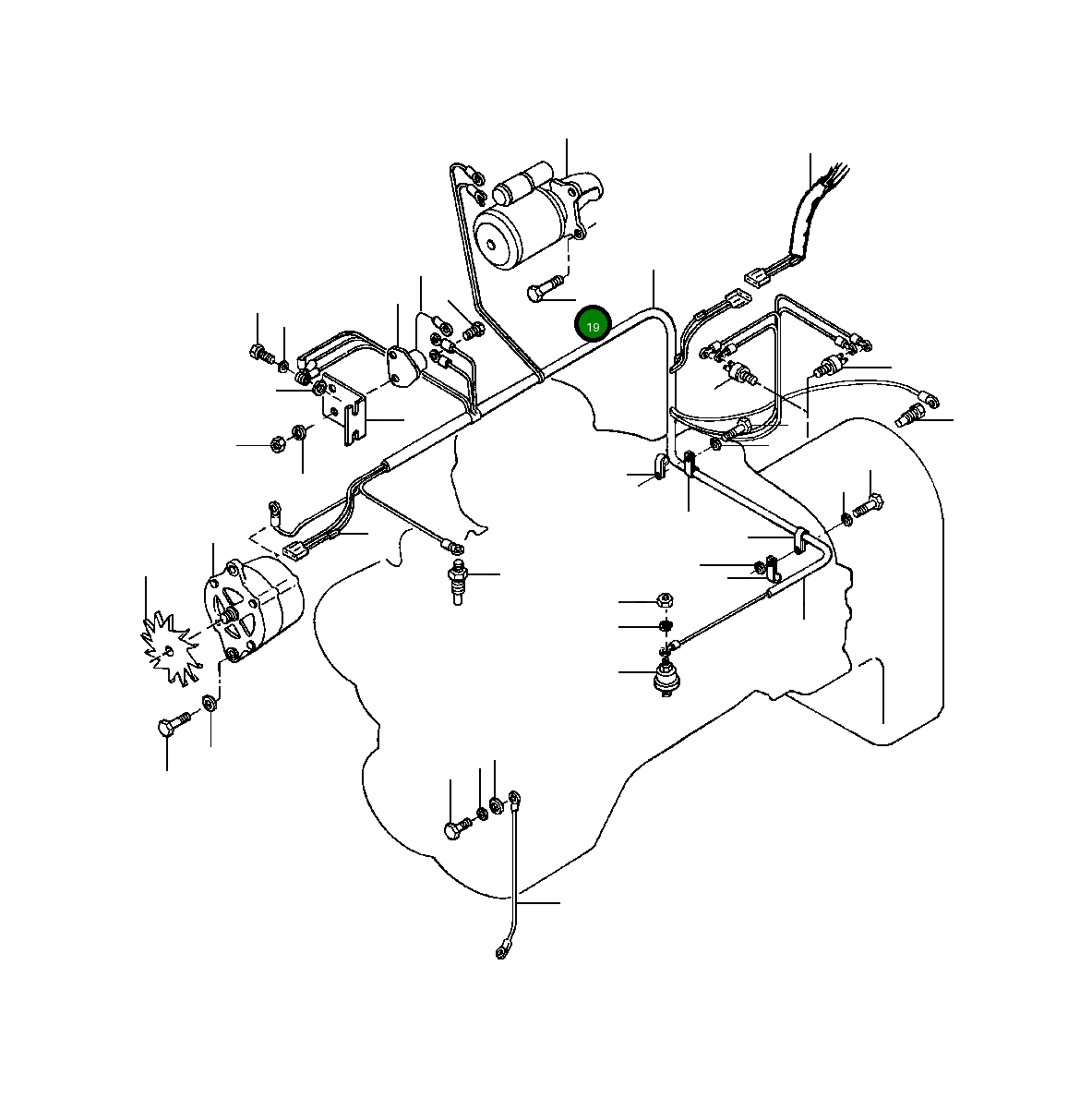 19