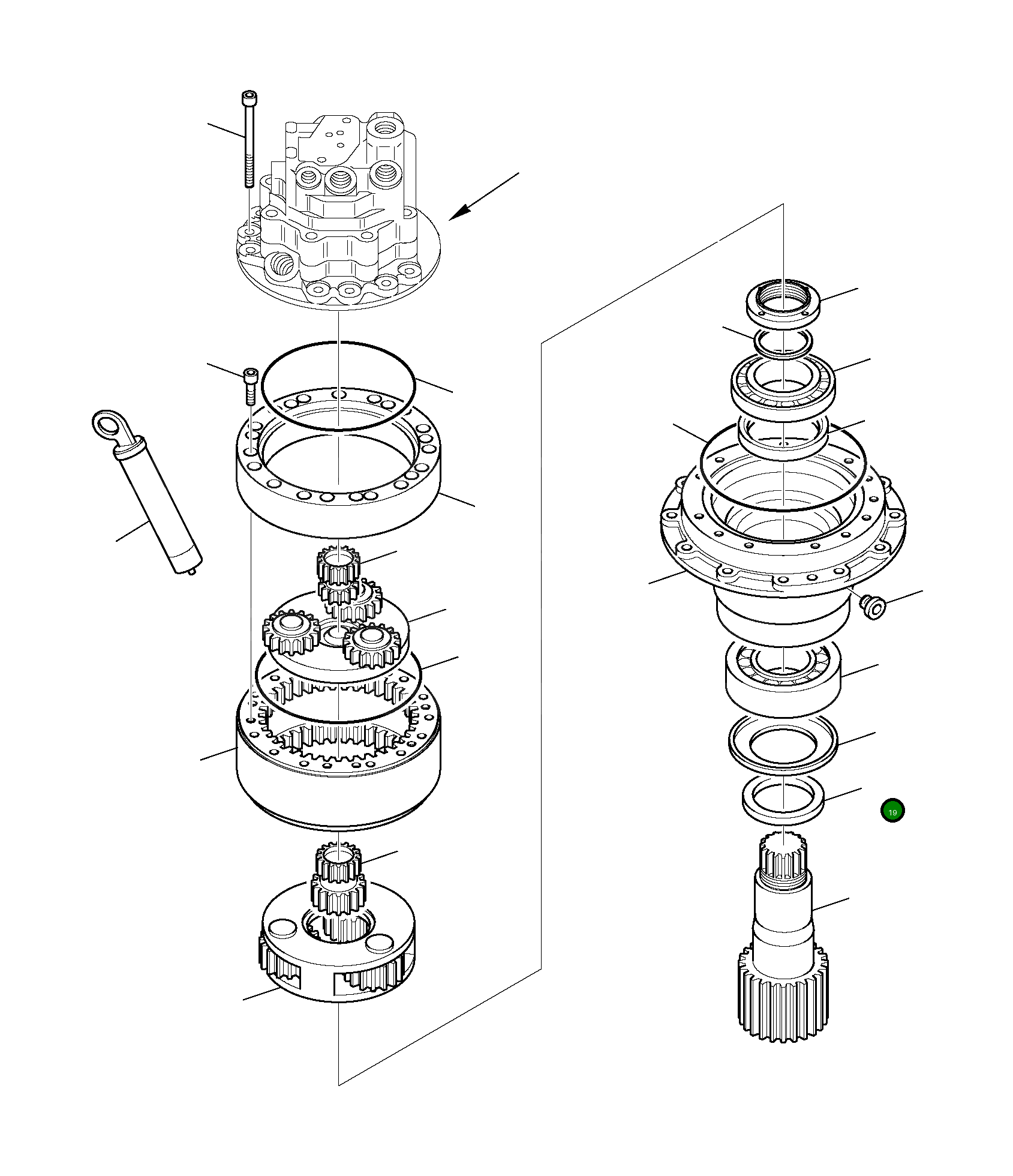 19