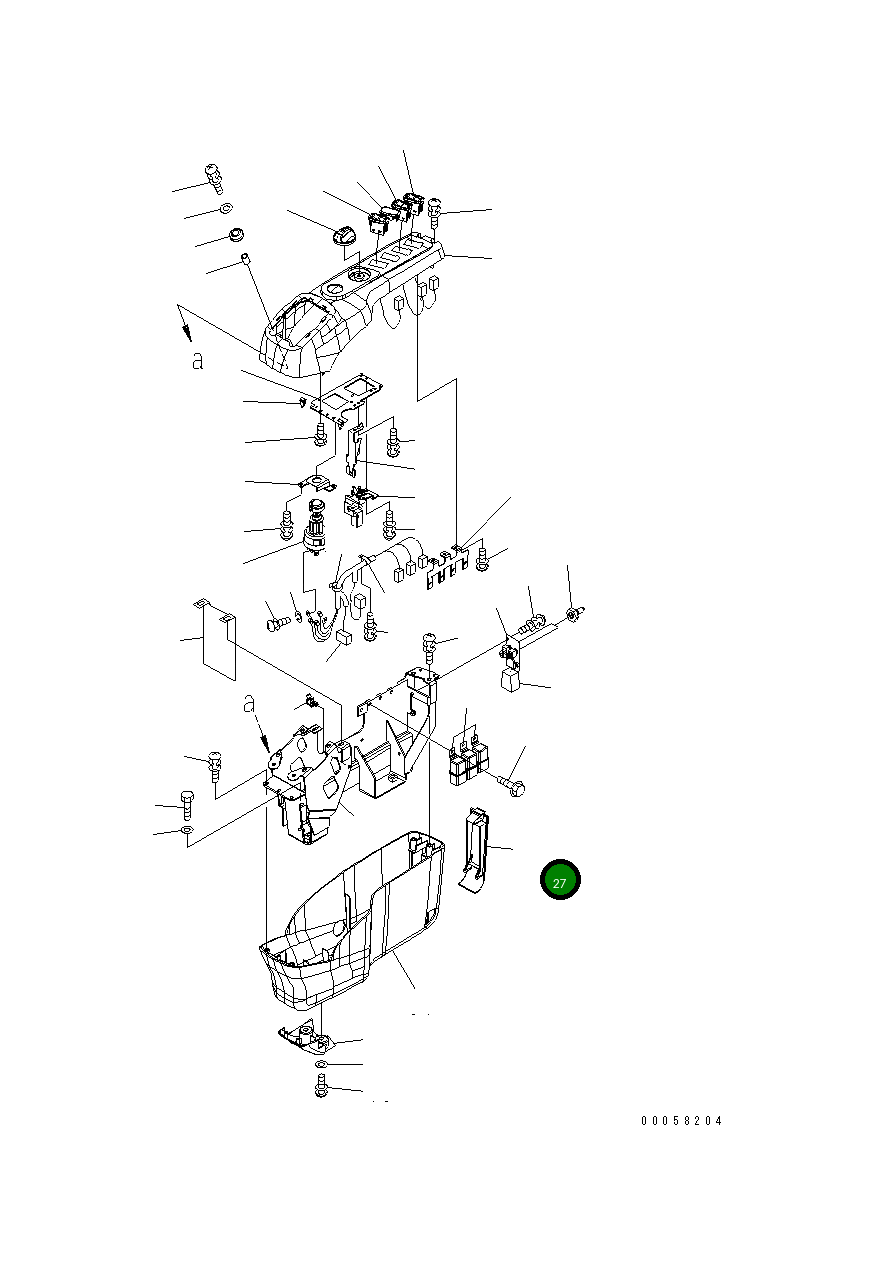 a

a

27

00058204