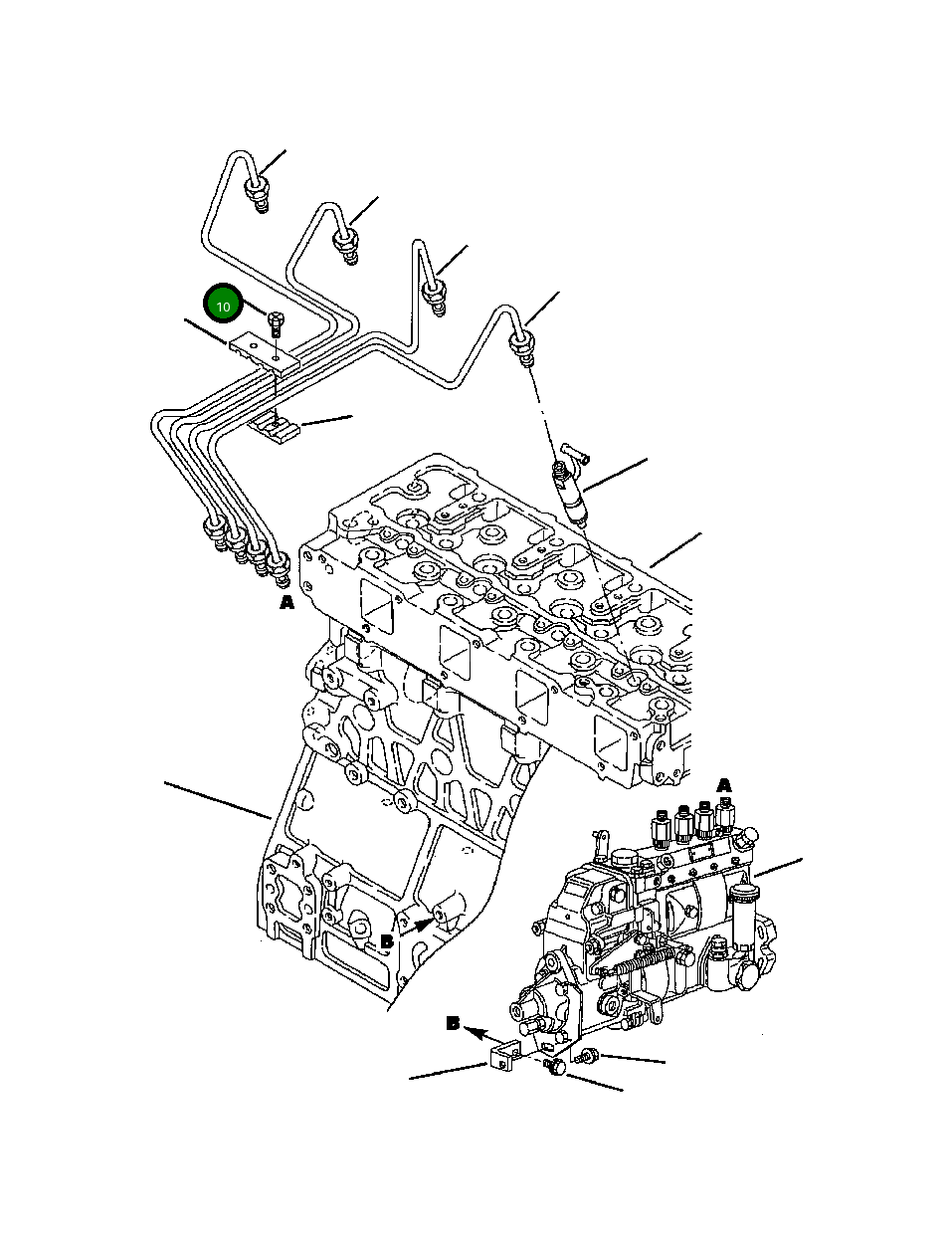 10
A
A
B
B