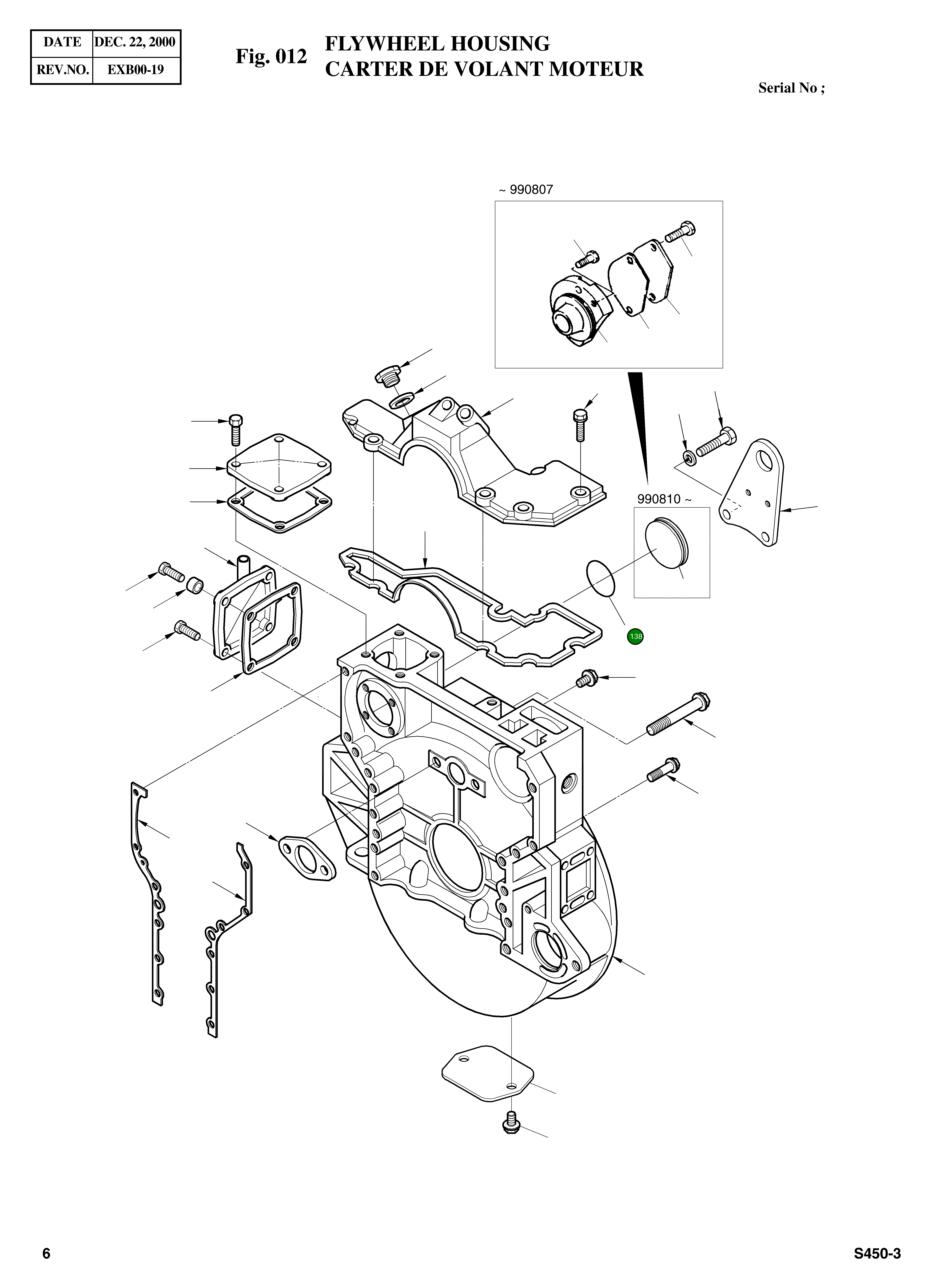 | DATE | DEC. 22, 2000 |
|---|---|
| REV.NO. | EXB00-19 |

Fig. 012 FLYWHEEL HOUSING
CARTER DE VOLANT MOTEUR

Serial No ;

~ 990807

990810 ~

138

6

S450-3