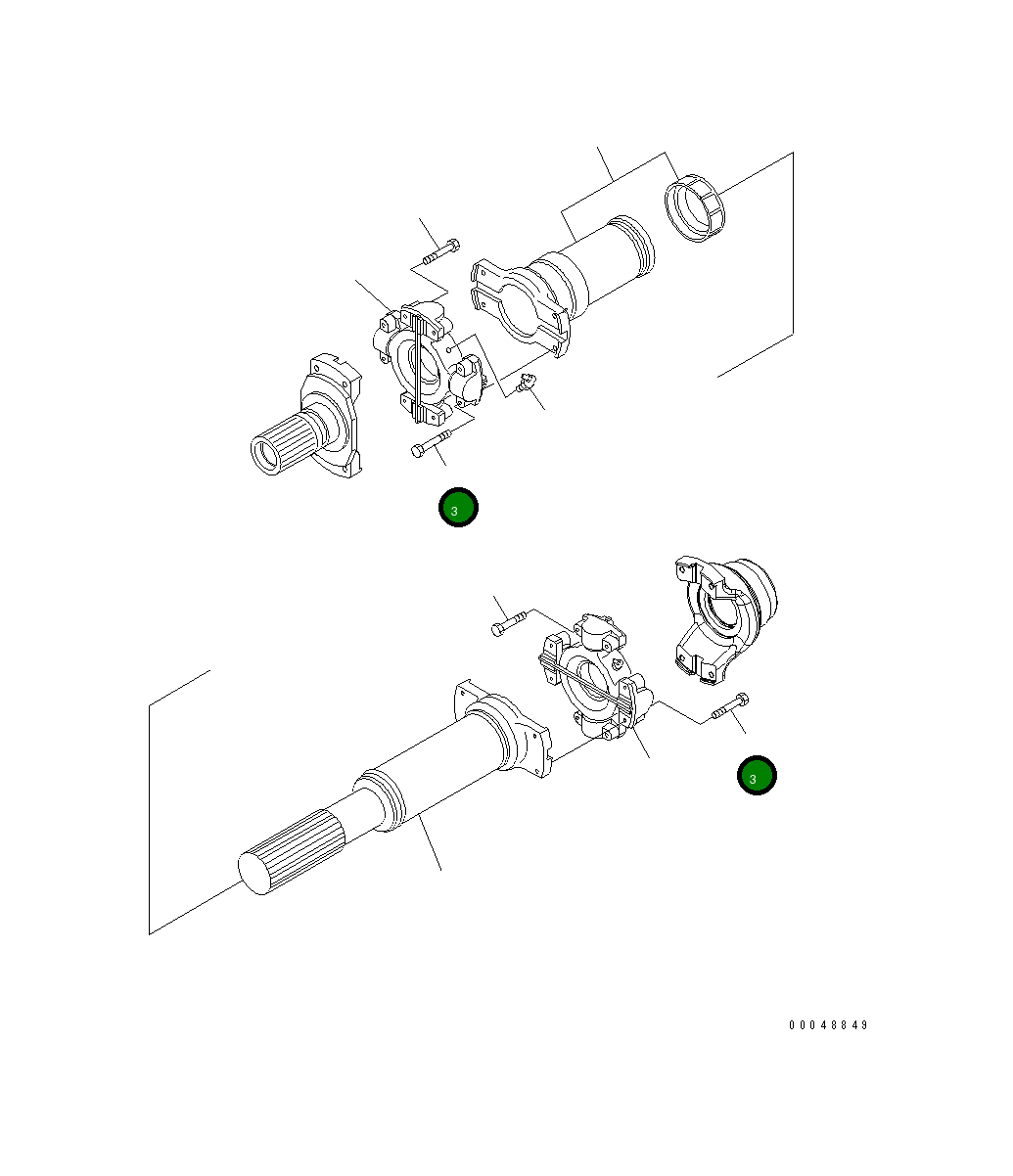 3

3

00048849