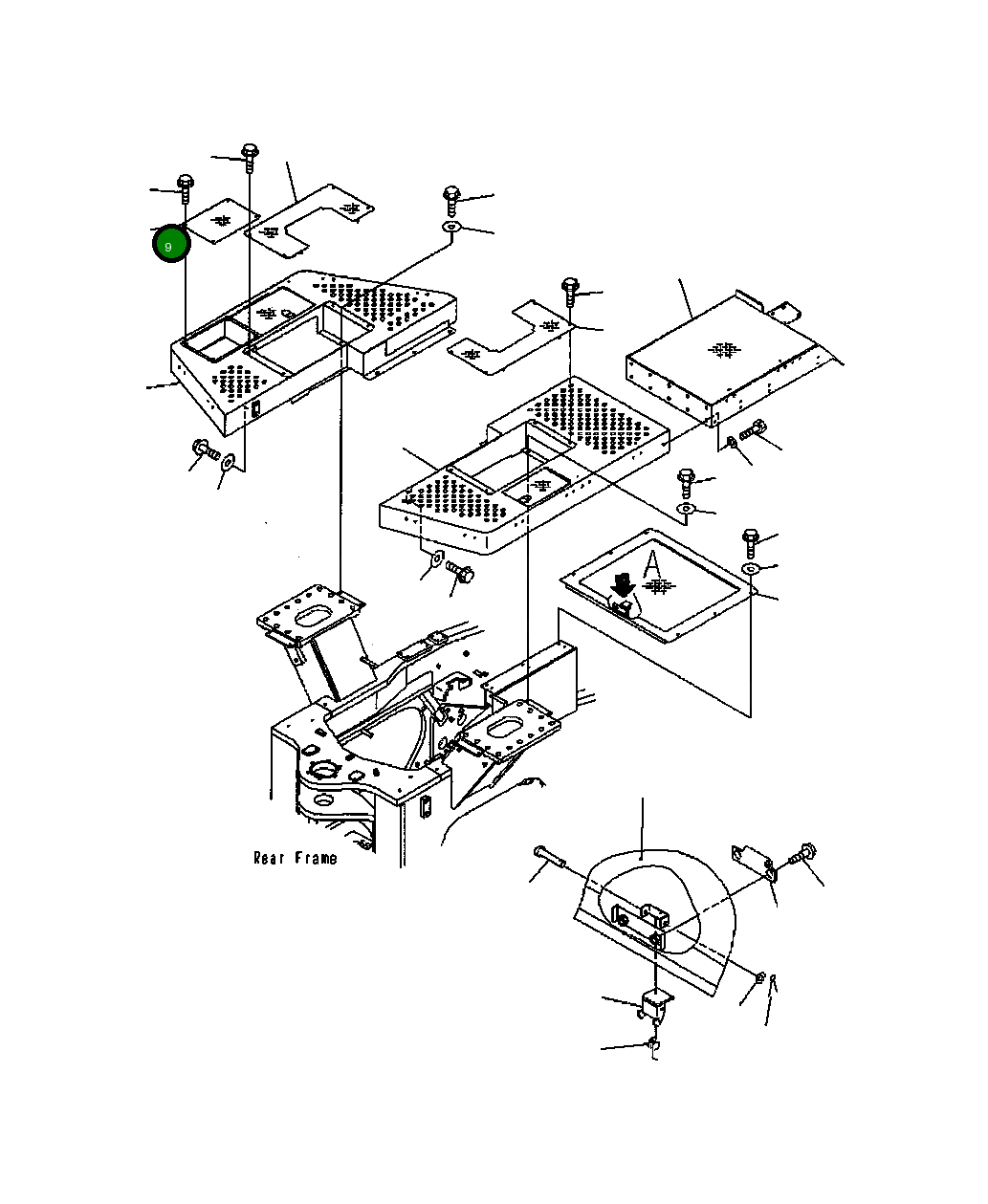 9

A

Rear Frame