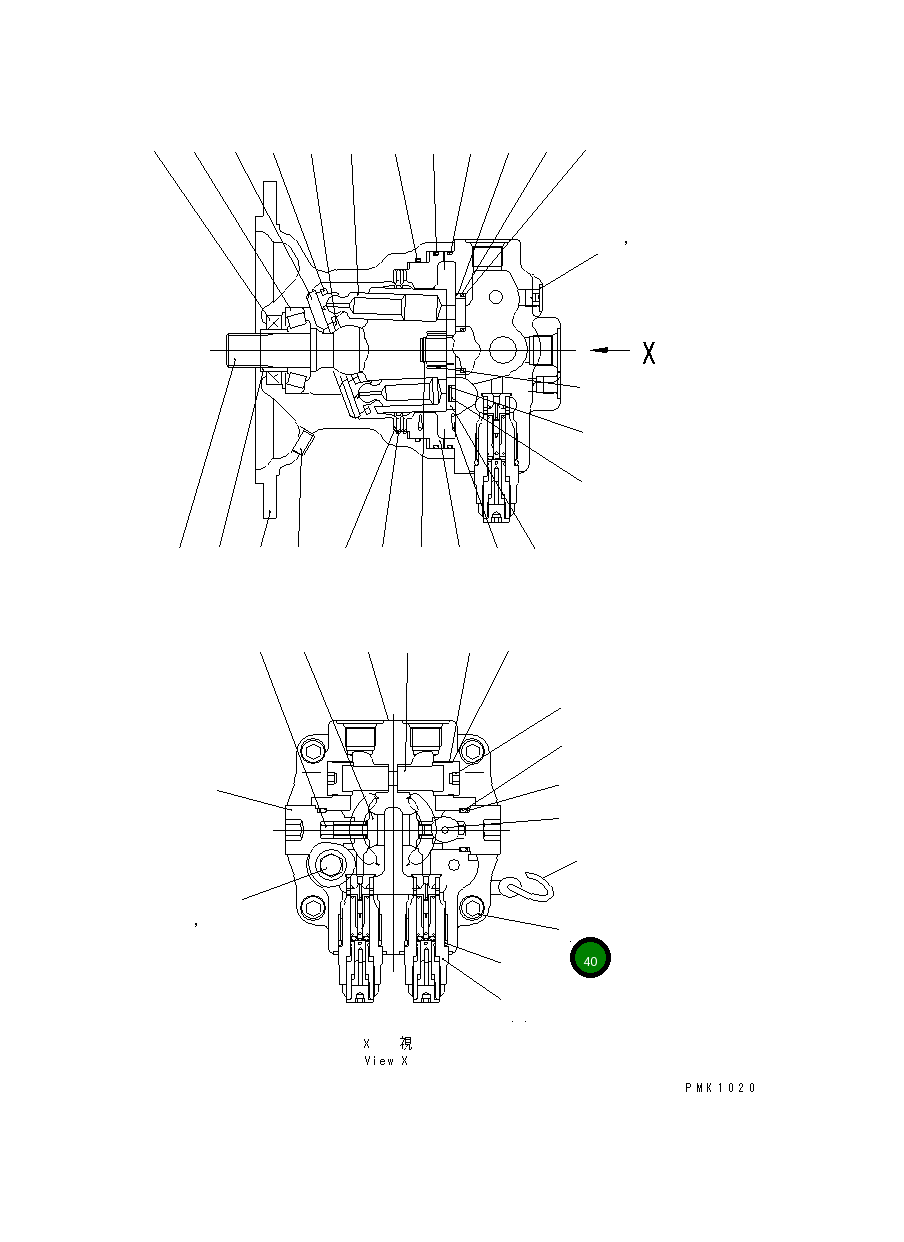 X

40

X 視
View X

PMK1020