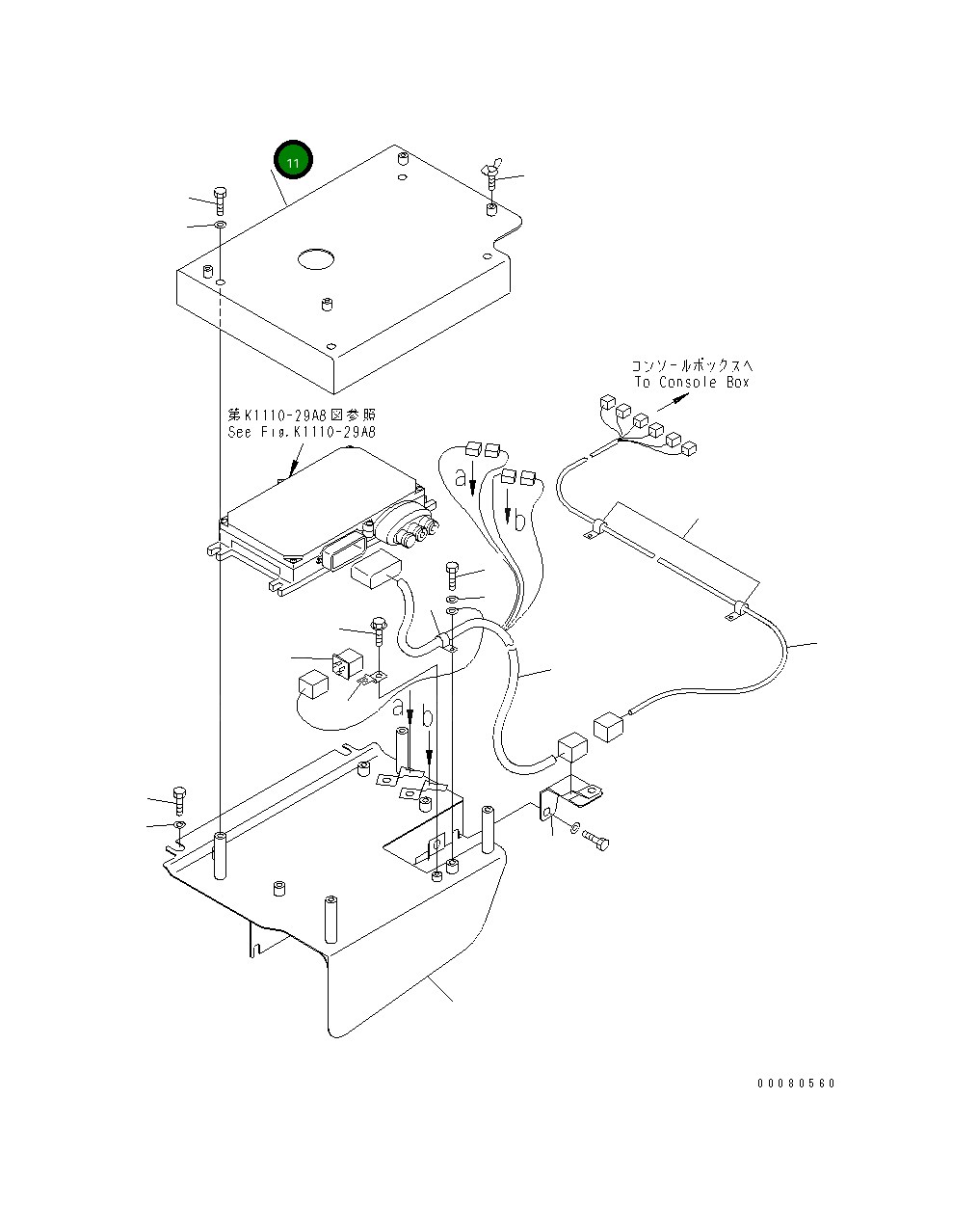 11

コンソールボックスへ
To Console Box

第K1110-29A8図参照
See Fig.K1110-29A8

a

b

a

b

00080560