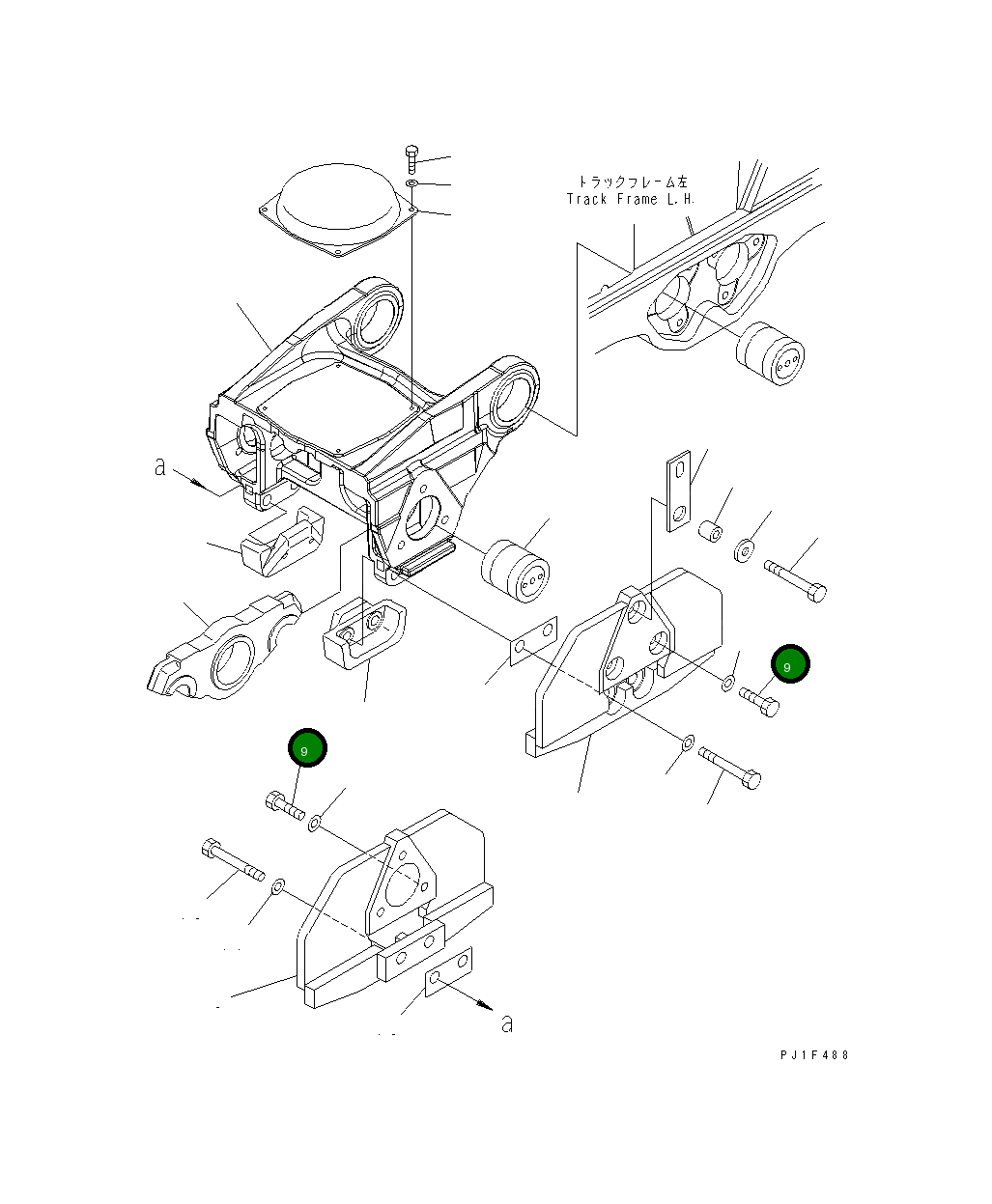 トラックフレーム左
Track Frame L.H.

a

9

9

a

PJ1F488