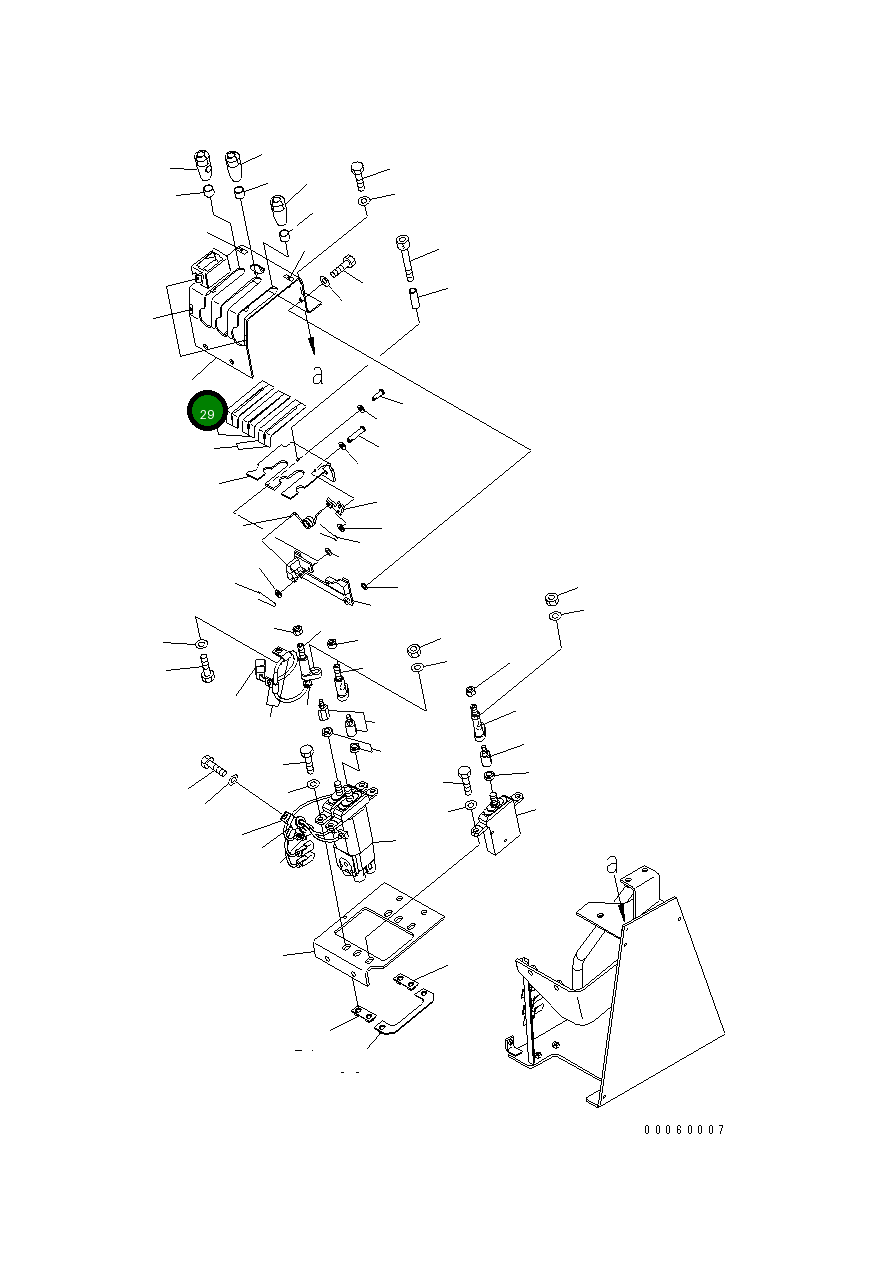 a
29
a
00060007