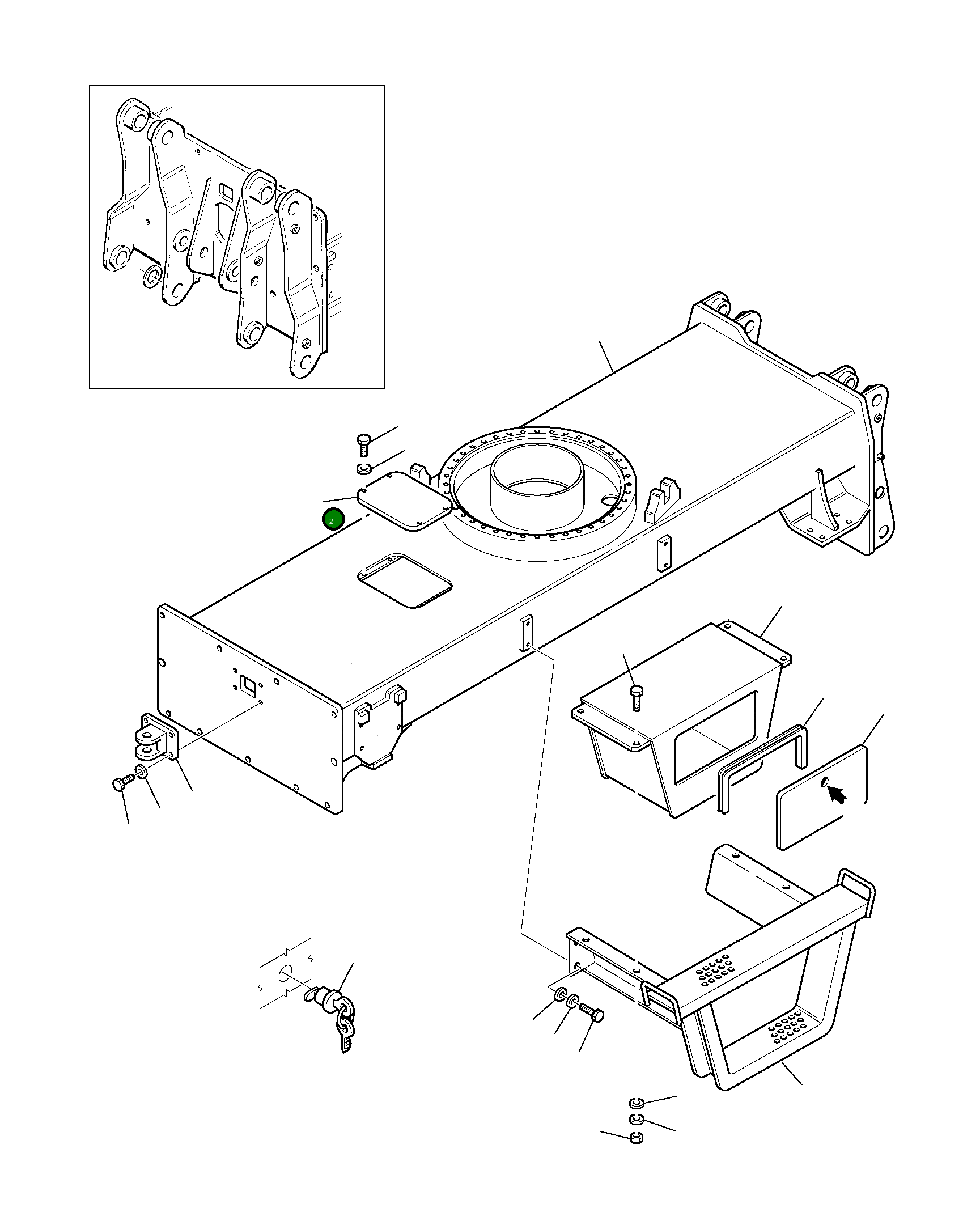 2