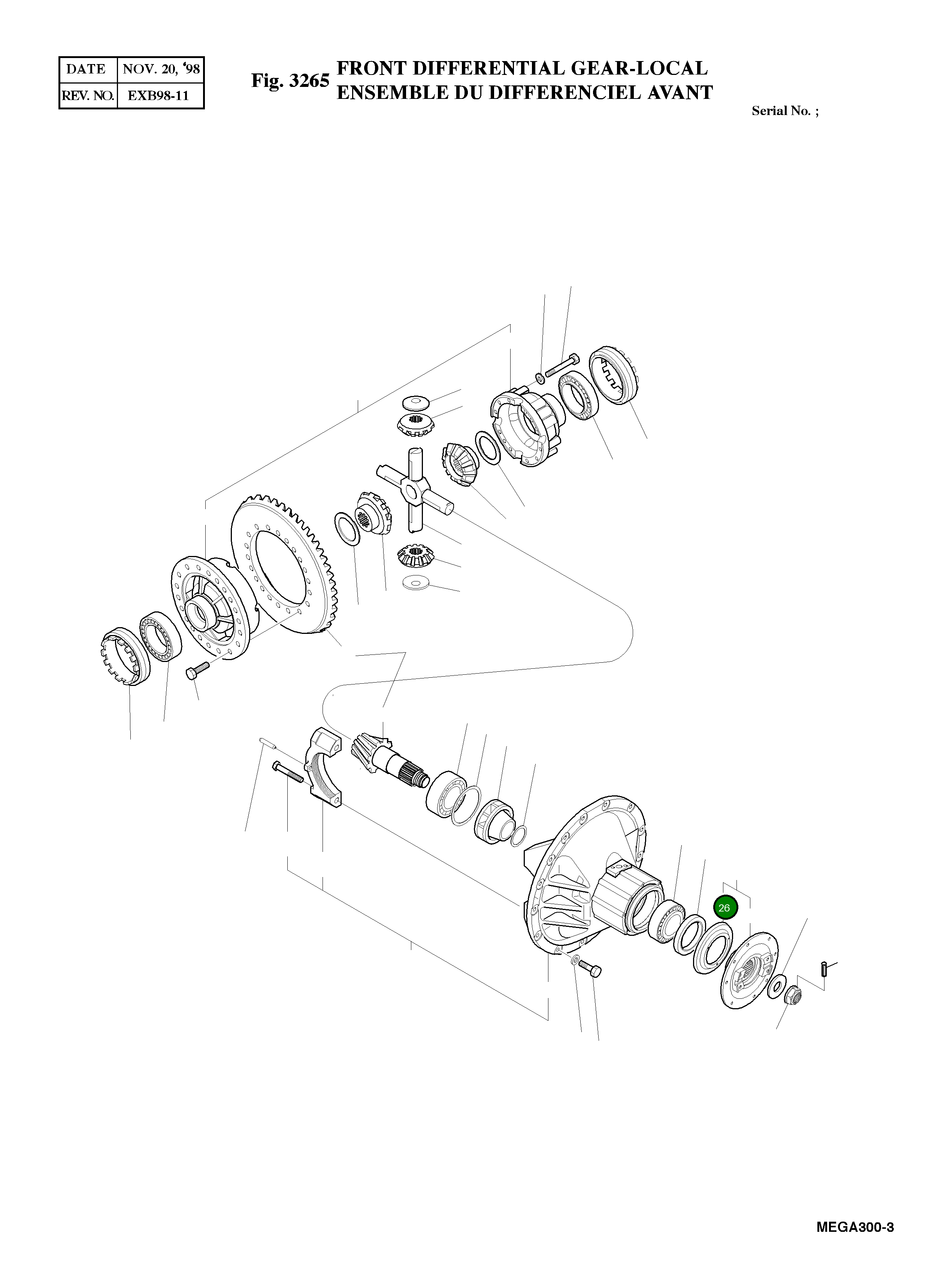 | DATE | NOV. 20, '98 |
|---|---|
| REV. NO. | EXB98-11 |

Fig. 3265 FRONT DIFFERENTIAL GEAR-LOCAL
ENSEMBLE DU DIFFERENCIEL AVANT

Serial No. ;

26

MEGA300-3