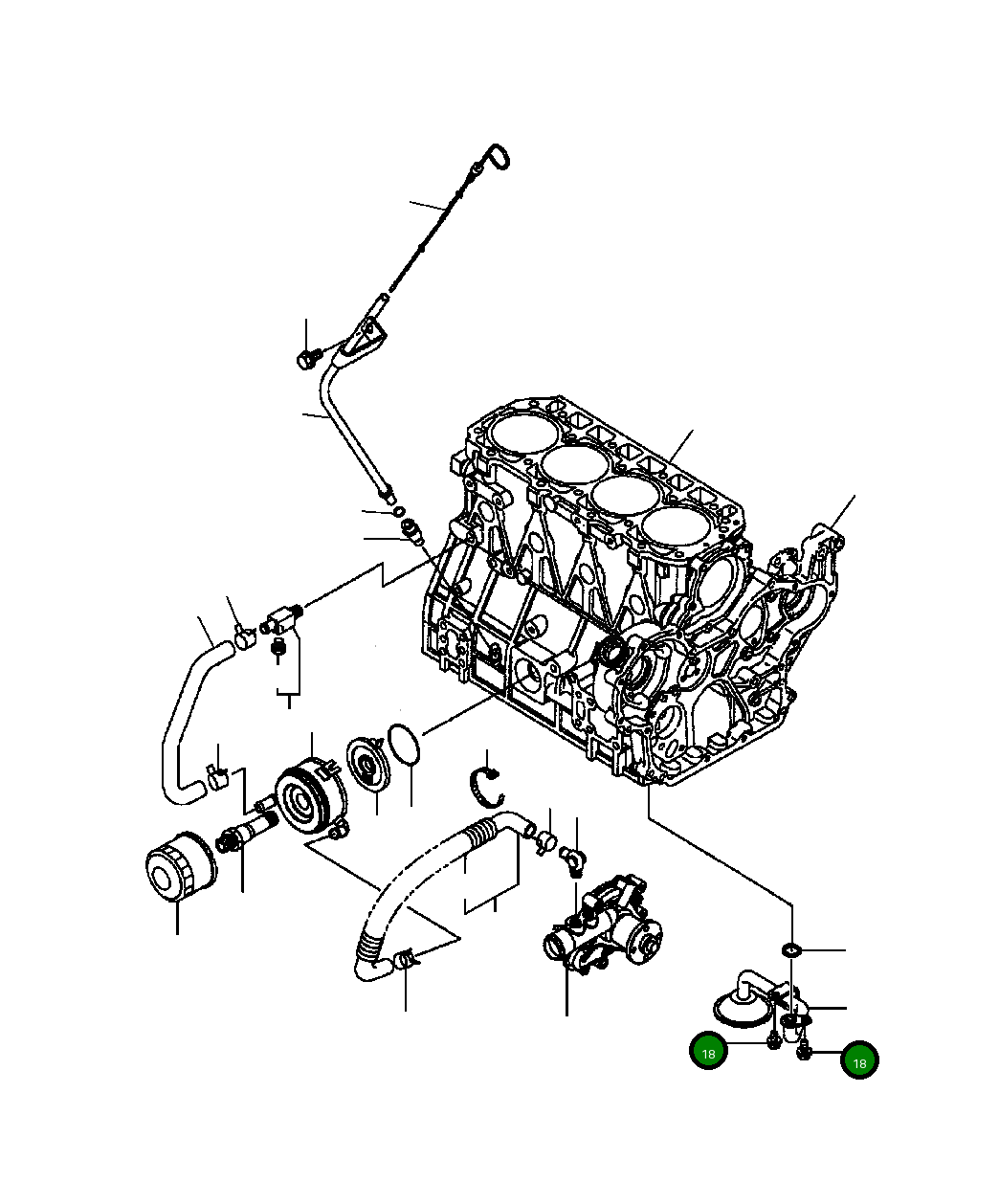 18
18