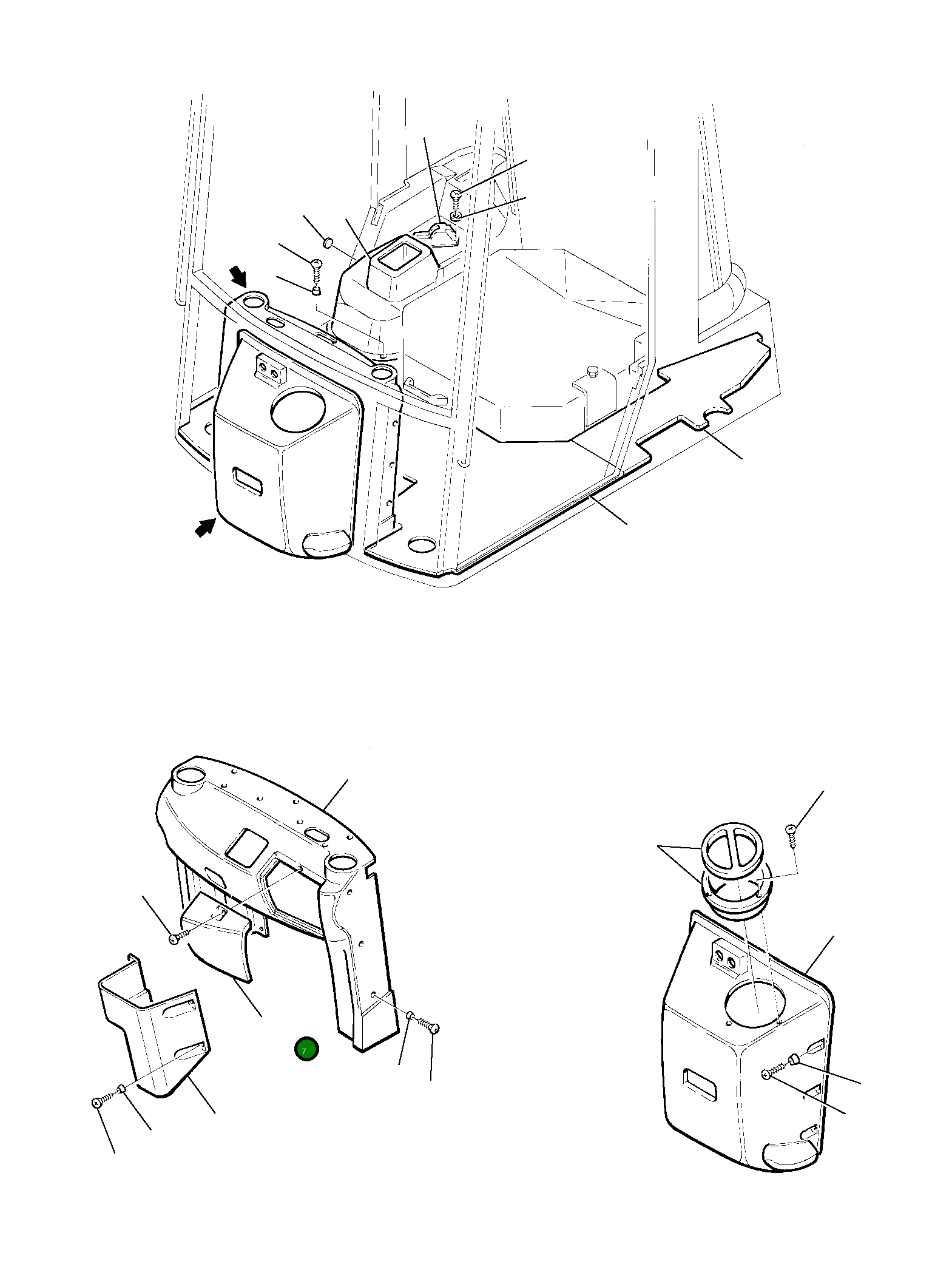 7