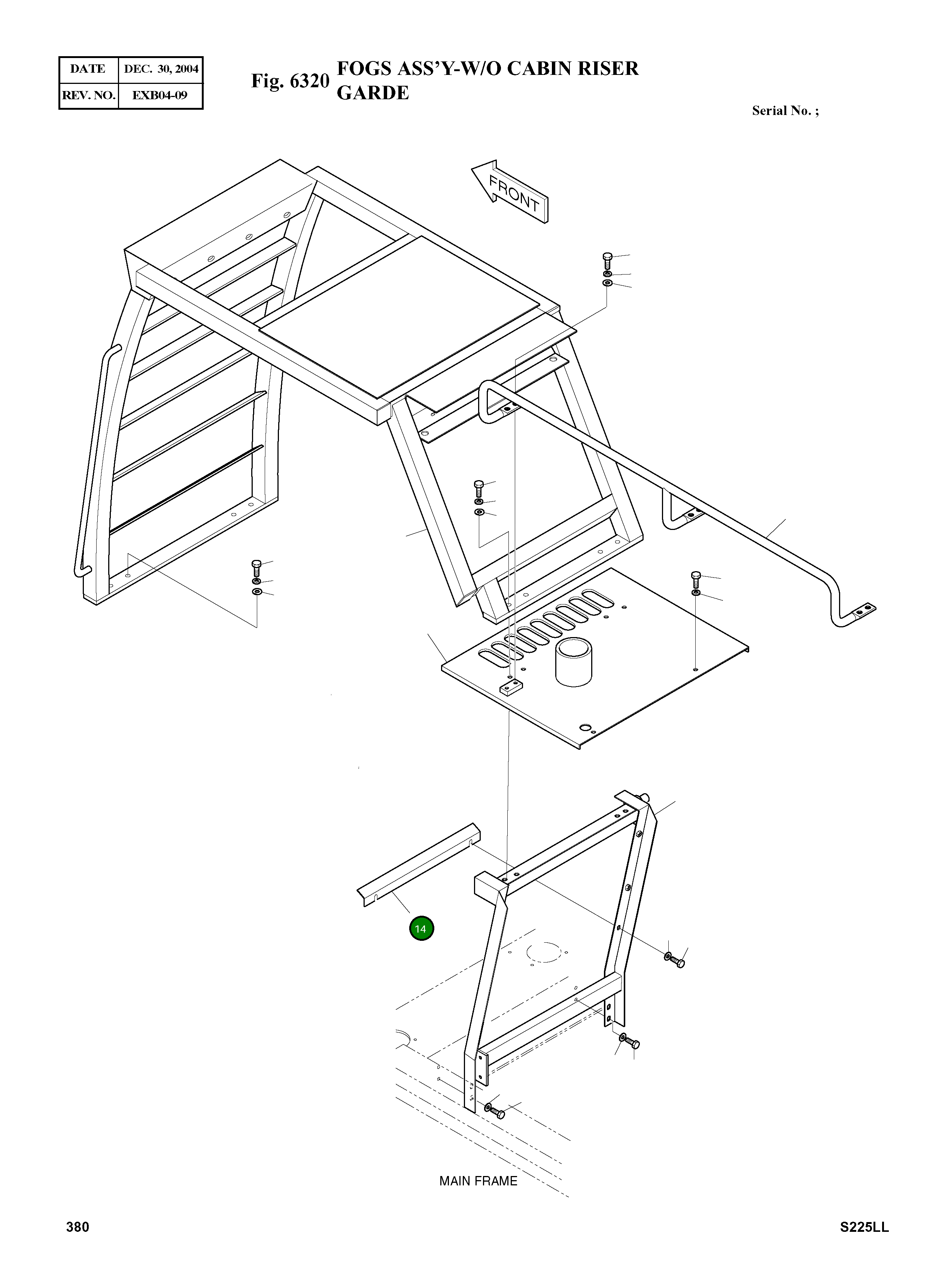 | DATE | DEC. 30, 2004 |
|---|---|
| REV. NO. | EXB04-09 |

Fig. 6320 FOGS ASS'Y-W/O CABIN RISER GARDE

Serial No. ;

FRONT

14

MAIN FRAME

380

S225LL