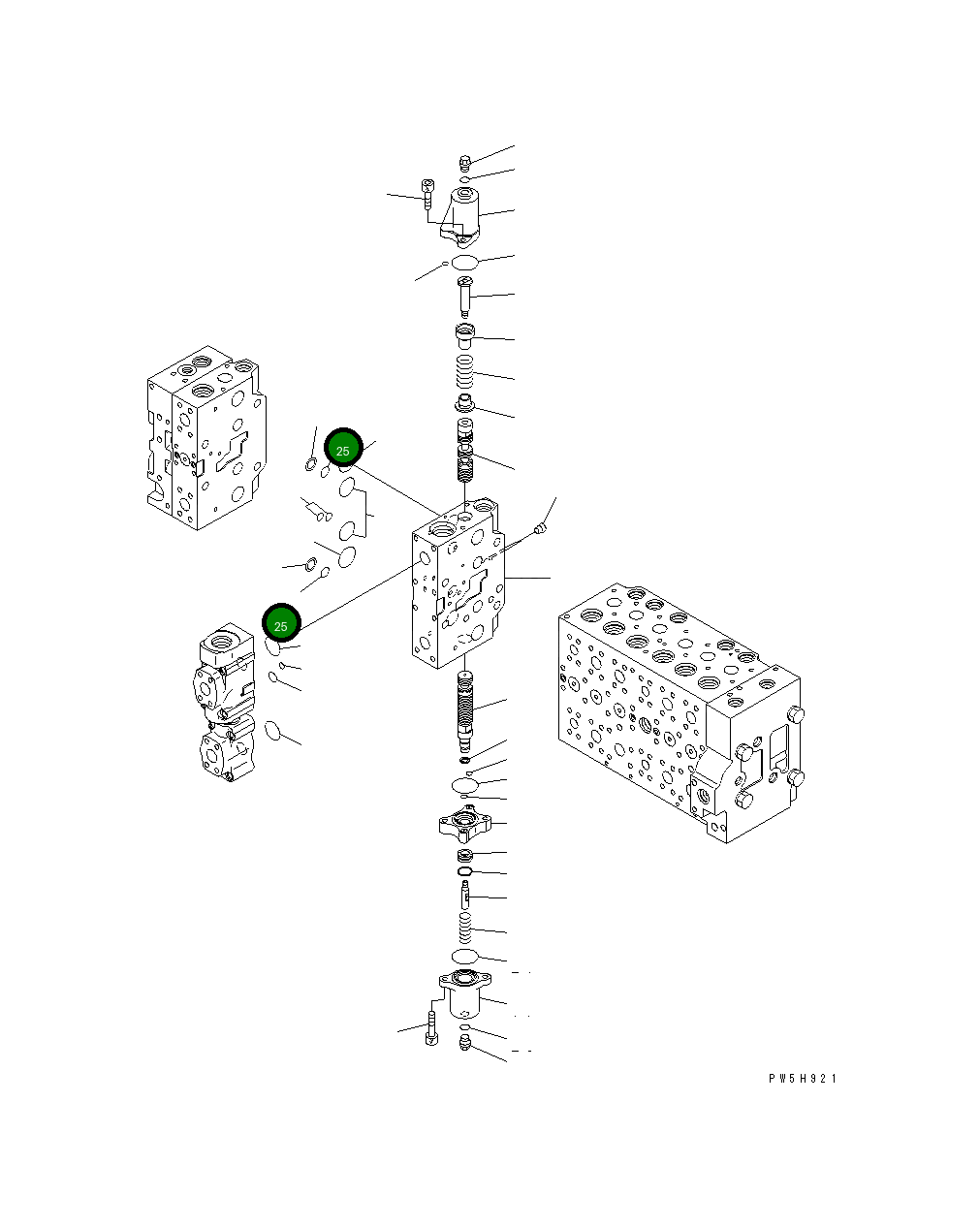 25
25
PW5H921